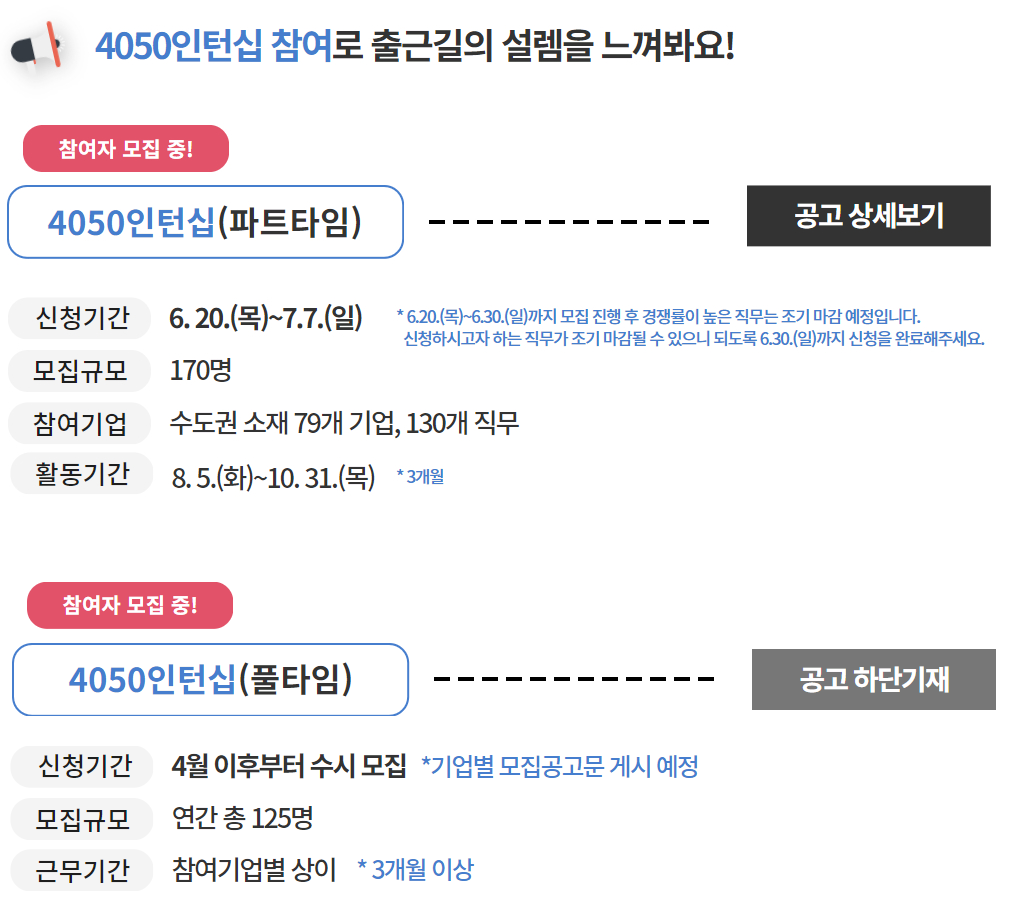 4050인턴십 참여로 출근길의 설렘을 느껴봐요!

참여자 모집 중!

4050인턴십(파트타임)

공고 상세보기

신청기간 6. 20.(목)~7.7.(일)

* 6.20.(목)~6.30.(일)까지 모집 진행 후 경쟁률이 높은 직무는 조기 마감 예정입니다. 신청하시고자 하는 직무가 조기 마감될 수 있으니 되도록 6.30.(일)까지 신청을 완료해주세요.

모집규모 170명

참여기업 수도권 소재 79개 기업, 130개 직무

활동기간 8. 5.(화)~10. 31.(목) * 3개월

참여자 모집 중!

4050인턴십(풀타임)

공고 하단기재

신청기간 4월 이후부터 수시 모집 *기업별 모집공고문 게시 예정

모집규모 연간 총 125명

근무기간 참여기업별 상이 * 3개월 이상