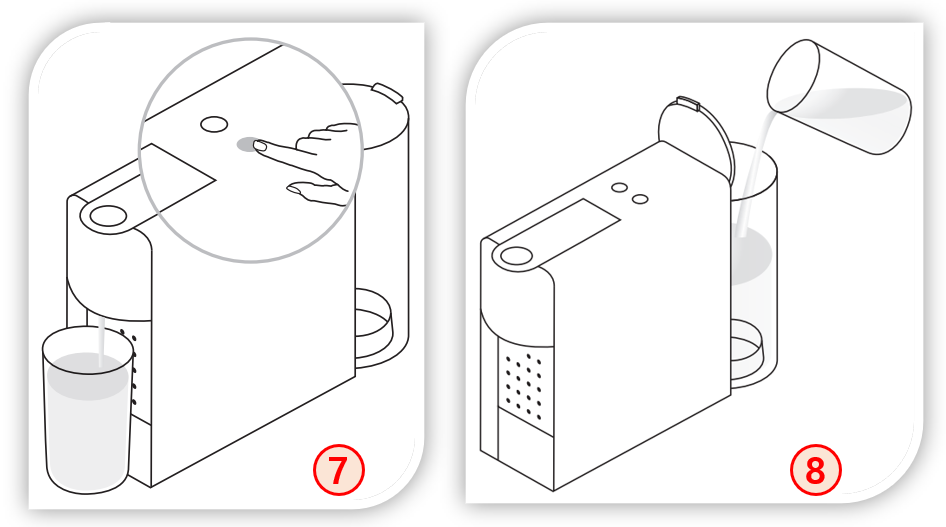 7

8