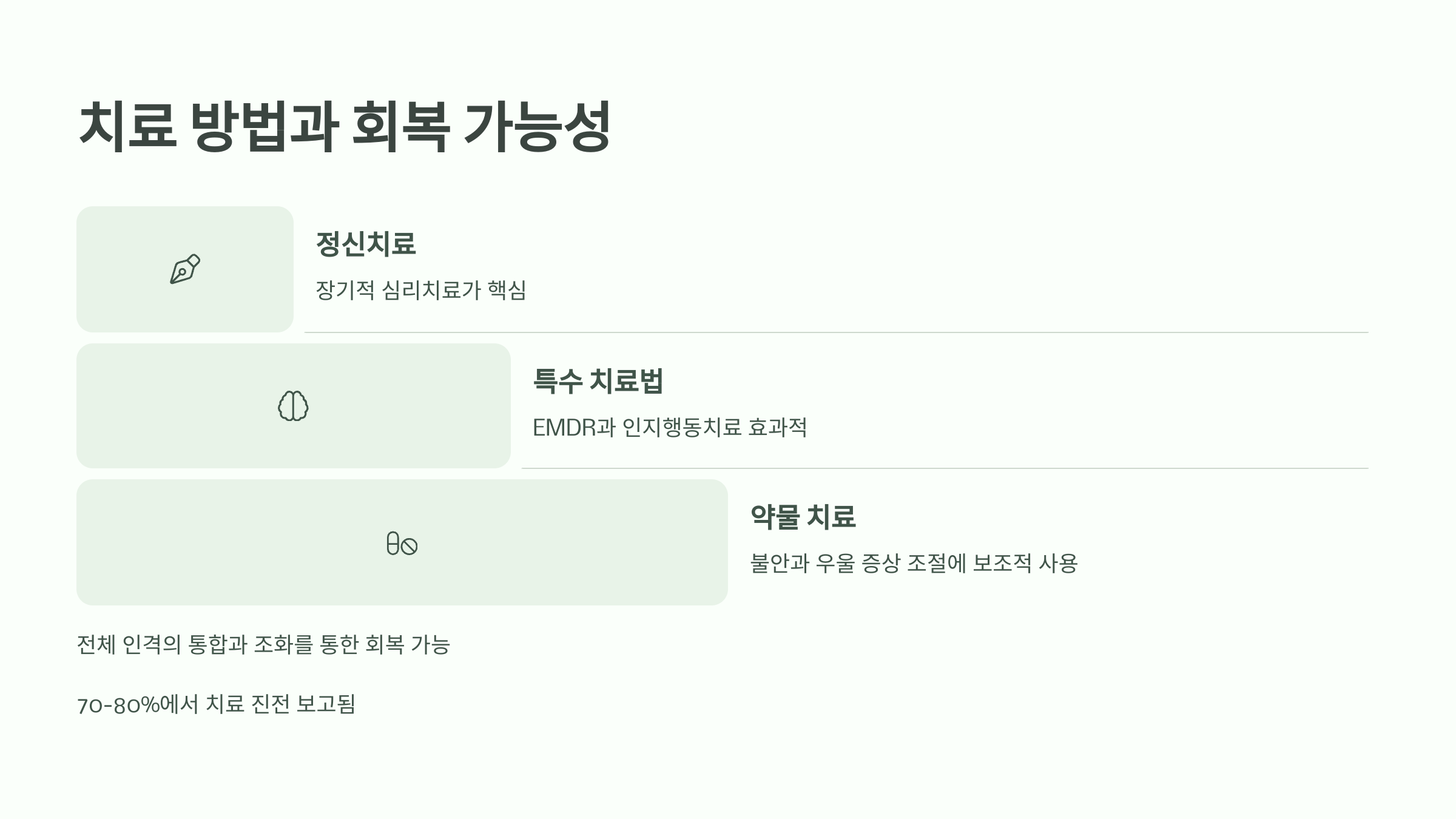 치료 방법과 회복 가능성

정신치료

장기적 심리치료가 핵심

특수 치료법

EMDR과 인지행동치료 효과적

약물 치료

불안과 우울 증상 조절에 보조적 사용

전체 인격의 통합과 조화를 통한 회복 가능

70-80%에서 치료 진전 보고됨