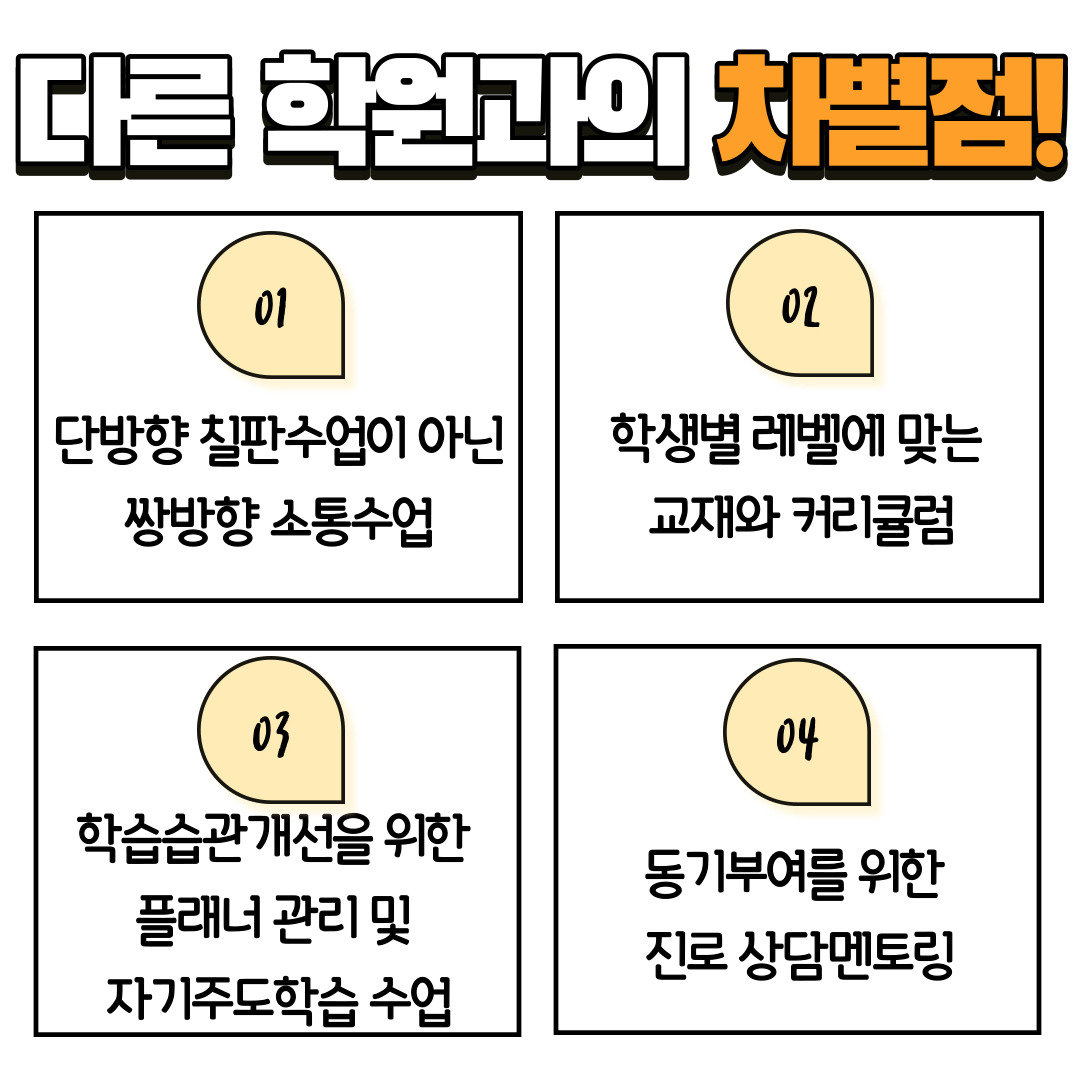 다른 학원과의 차별점!

01

단방향 칠판수업이 아닌
쌍방향 소통수업

02

학생별 레벨에 맞는
교재와 커리큘럼

03

학습습관개선을 위한
플래너 관리 및
자기주도학습 수업

04

동기부여를 위한
진로 상담멘토링