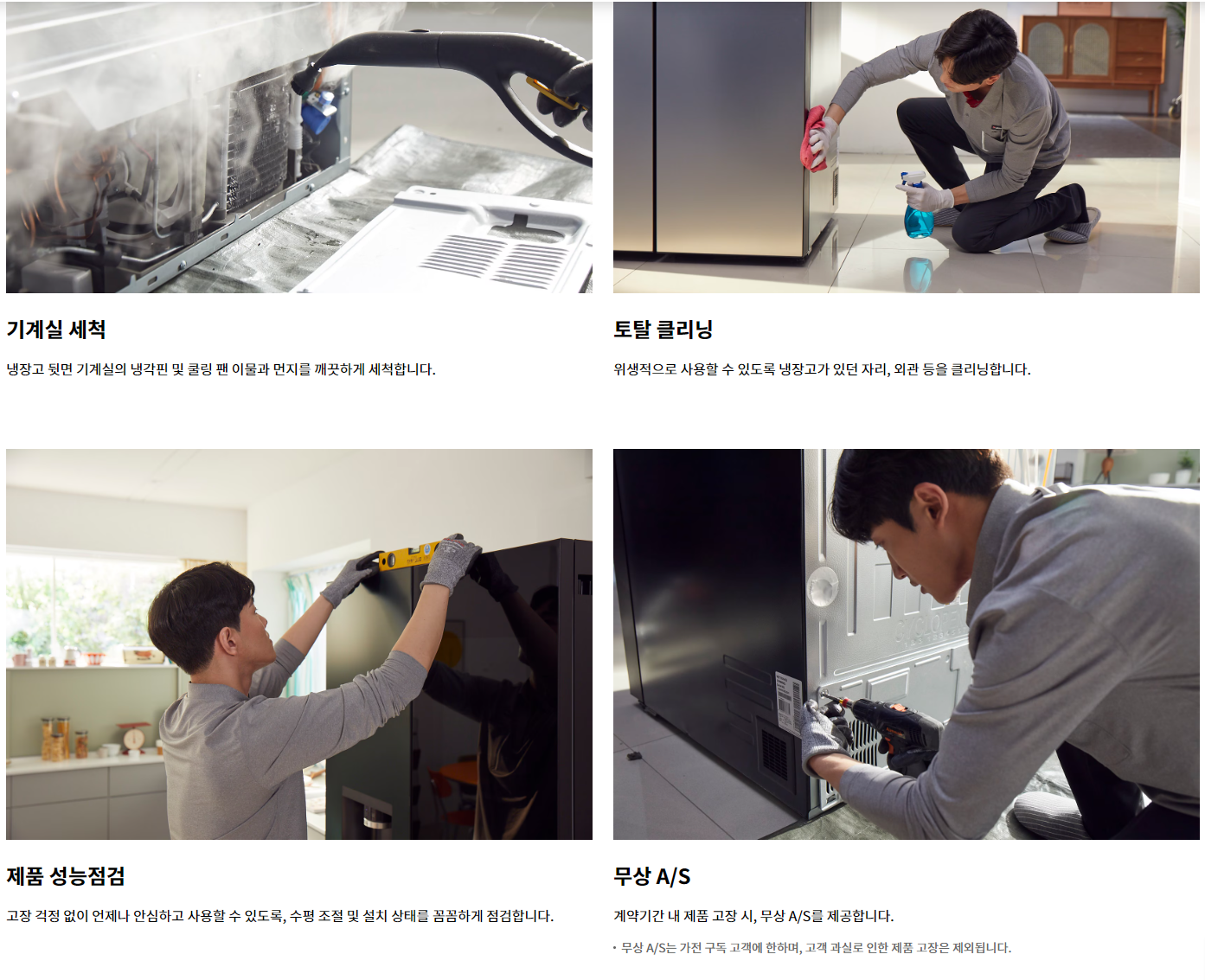 기계실 세척

냉장고 뒷면 기계실의 냉각핀 및 쿨링 팬 이물과 먼지를 깨끗하게 세척합니다.

토탈 클리닝

위생적으로 사용할 수 있도록 냉장고가 있던 자리, 외관 등을 클리닝합니다.

제품 성능점검

고장 걱정 없이 언제나 안심하고 사용할 수 있도록, 수평 조절 및 설치 상태를 꼼꼼하게 점검합니다.

무상 A/S

계약기간 내 제품 고장 시, 무상 A/S를 제공합니다.

• 무상 A/S는 가전 구독 고객에 한하며, 고객 과실로 인한 제품 고장은 제외됩니다.