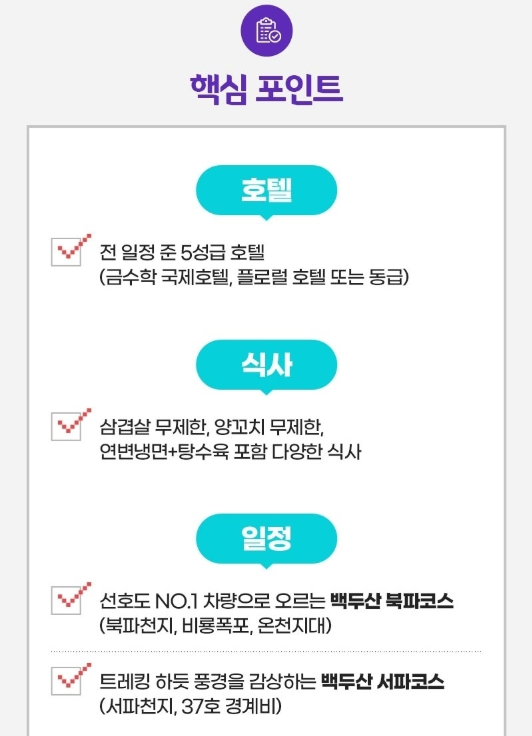 핵심 포인트

호텔

☑ 전 일정 준 5성급 호텔
(금수학 국제호텔, 플로럴 호텔 또는 동급)

식사

☑ 삼겹살 무제한, 양꼬치 무제한,
연변냉면+탕수육 포함 다양한 식사

일정

☑ 선호도 NO.1 차량으로 오르는 백두산 북파코스
(북파천지, 비룡폭포, 온천지대)

☑ 트레킹 하듯 풍경을 감상하는 백두산 서파코스
(서파천지, 37호 경계비)