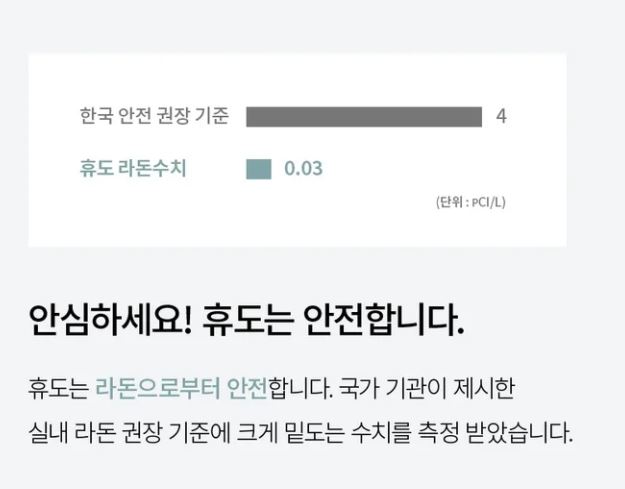 한국 안전 권장 기준 4

휴도 라돈수치 0.03

(단위 : PCI/L)

안심하세요! 휴도는 안전합니다.

휴도는 라돈으로부터 안전합니다. 국가 기관이 제시한 실내 라돈 권장 기준에 크게 밑도는 수치를 측정 받았습니다.