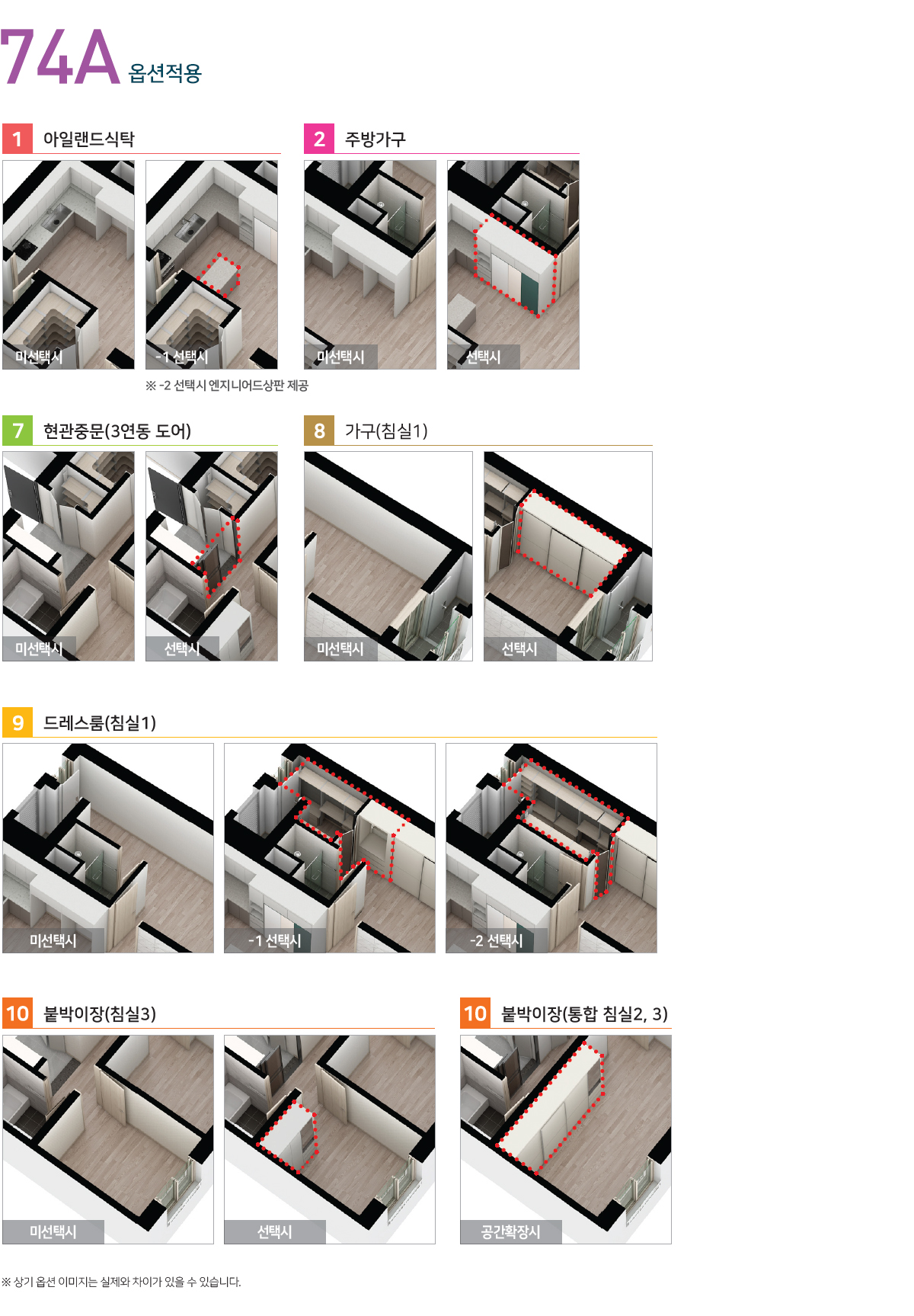 74A 옵션적용

1 아일랜드식탁

미선택시

-1 선택시

※ -2 선택시 엔지니어드상판 제공

2 주방가구

미선택시

선택시

7 현관중문(3연동 도어)

미선택시

선택시

8 가구(침실1)

미선택시

선택시

9 드레스룸(침실1)

미선택시

-1 선택시

-2 선택시

10 붙박이장(침실3)

미선택시

선택시

10 붙박이장(통합 침실2, 3)

공간확장시

※ 상기 옵션 이미지는 실제와 차이가 있을 수 있습니다.