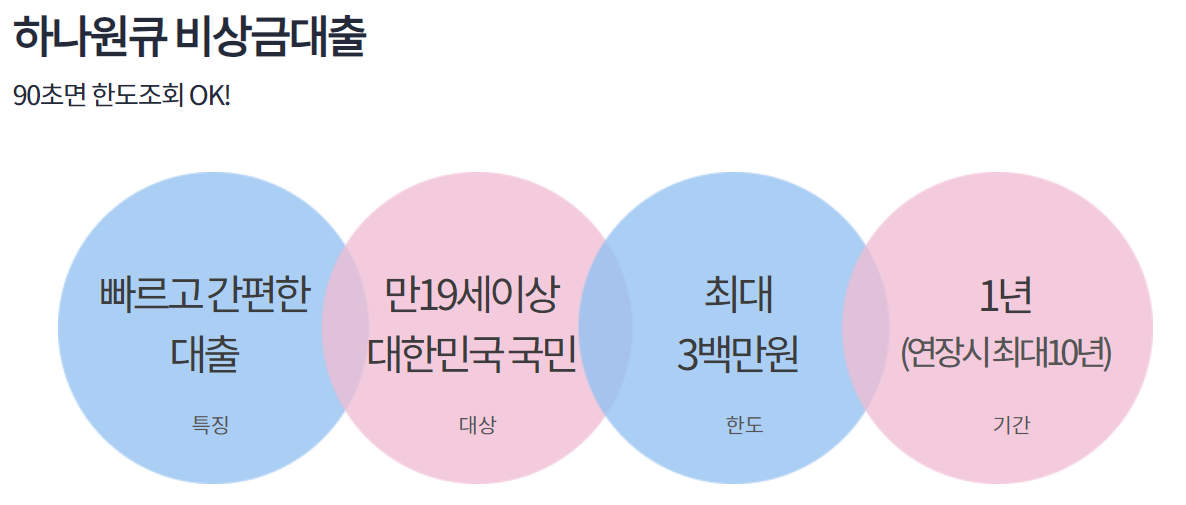 하나원큐 비상금대출

90초면 한도조회 OK!

빠르고 간편한 대출

특징

만19세이상 대한민국 국민

대상

최대 3백만원

한도

1년 (연장시 최대10년)

기간