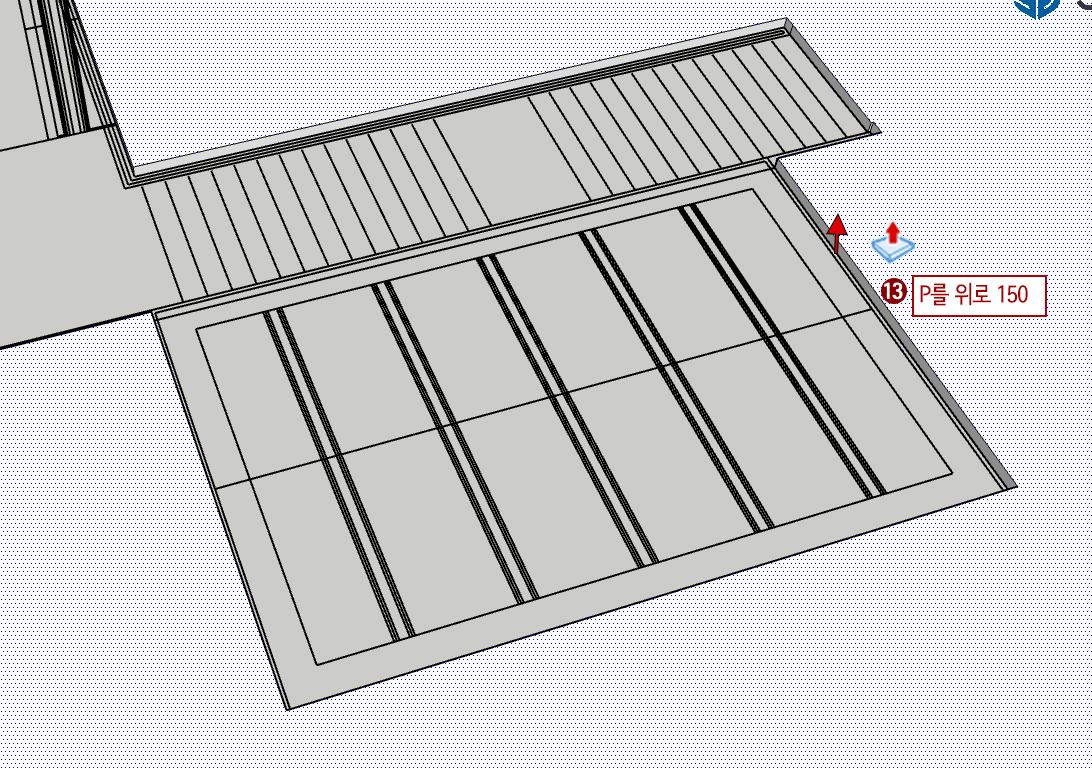 ⓭ P를 위로 150