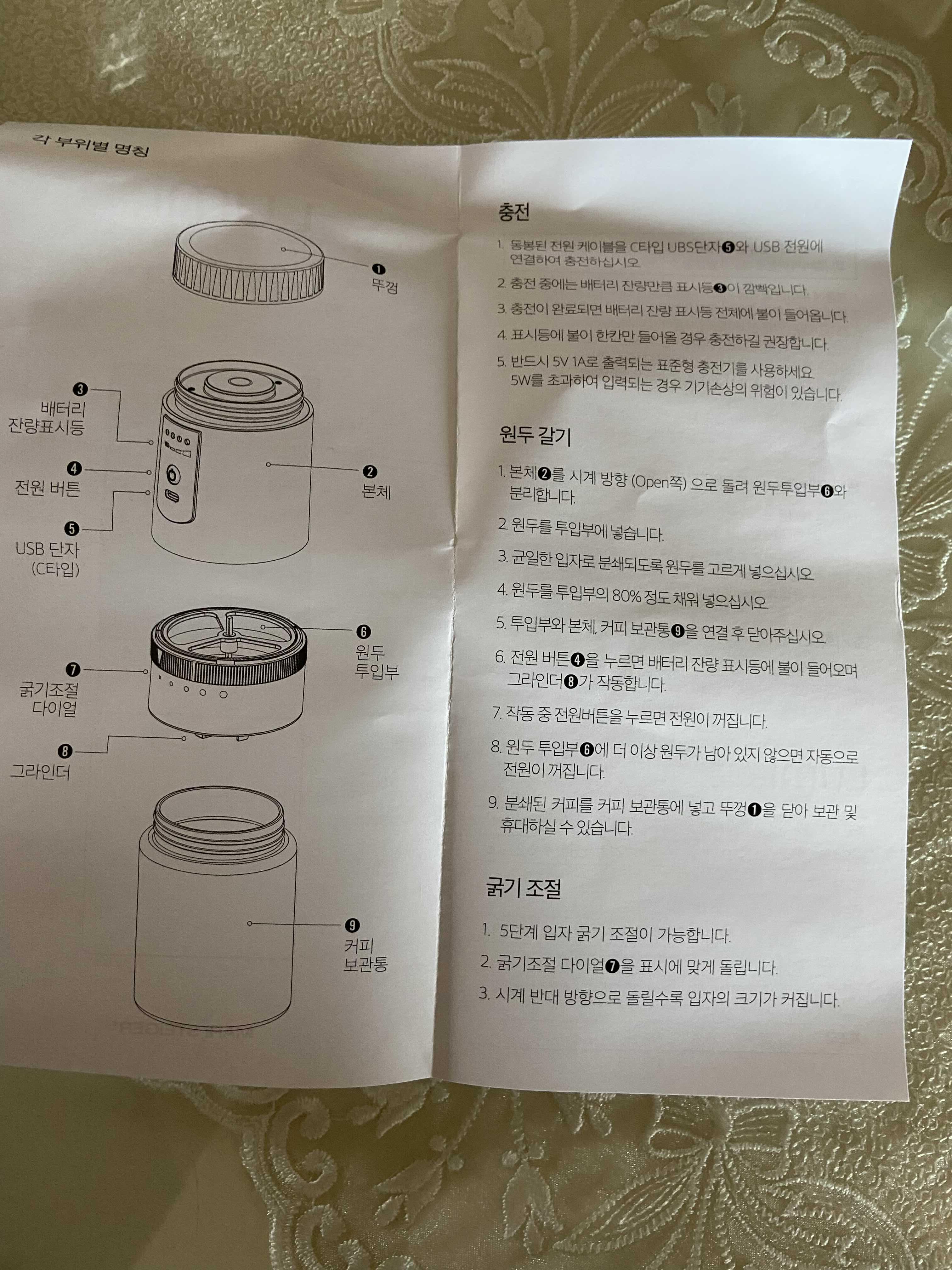 각 부위별 명칭

❶ 뚜껑

❸ 배터리 잔량표시등

❹ 전원 버튼

❺ USB 단자 (C타입)

❷ 본체

❻ 원두 투입부

❼ 굵기조절 다이얼

❽ 그라인더

❾ 커피 보관통

충전

1. 동봉된 전원 케이블을 C타입 UBS단자❺와 USB 전원에 연결하여 충전하십시오.

2. 충전 중에는 배터리 잔량만큼 표시등❸이 깜빡입니다.

3. 충전이 완료되면 배터리 잔량 표시등 전체에 불이 들어옵니다.

4. 표시등에 불이 한칸만 들어올 경우 충전하길 권장합니다.

5. 반드시 5V 1A로 출력되는 표준형 충전기를 사용하세요. 5W를 초과하여 입력되는 경우 기기손상의 위험이 있습니다.

원두 갈기

1. 본체❷를 시계 방향 (Open쪽) 으로 돌려 원두투입부❻와 분리합니다.

2. 원두를 투입부에 넣습니다.

3. 균일한 입자로 분쇄되도록 원두를 고르게 넣으십시오.

4. 원두를 투입부의 80% 정도 채워 넣으십시오.

5. 투입부와 본체, 커피 보관통❾을 연결 후 닫아주십시오.

6. 전원 버튼❹을 누르면 배터리 잔량 표시등에 불이 들어오며 그라인더❽가 작동합니다.

7. 작동 중 전원버튼을 누르면 전원이 꺼집니다.

8. 원두 투입부❻에 더 이상 원두가 남아 있지 않으면 자동으로 전원이 꺼집니다.

9. 분쇄된 커피를 커피 보관통에 넣고 뚜껑❶을 닫아 보관 및 휴대하실 수 있습니다.

굵기 조절

1. 5단계 입자 굵기 조절이 가능합니다.

2. 굵기조절 다이얼❼을 표시에 맞게 돌립니다.

3. 시계 반대 방향으로 돌릴수록 입자의 크기가 커집니다.