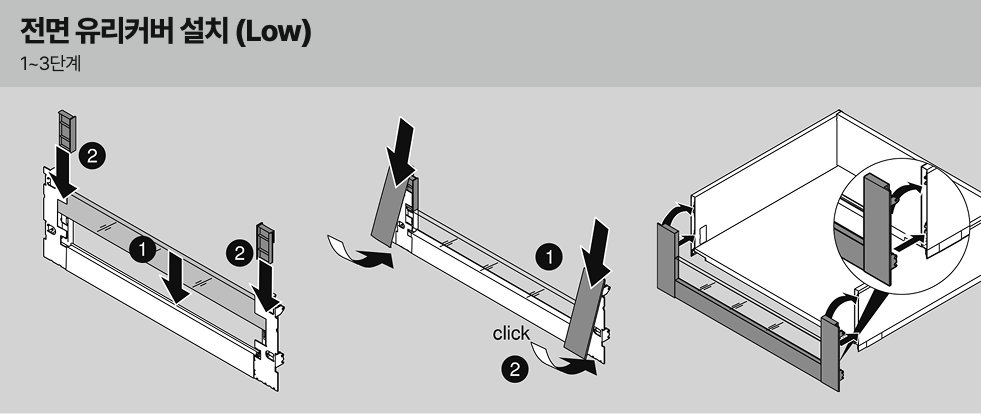 전면 유리커버 설치 (Low)
1~3단계

2
1
2

1
click
2