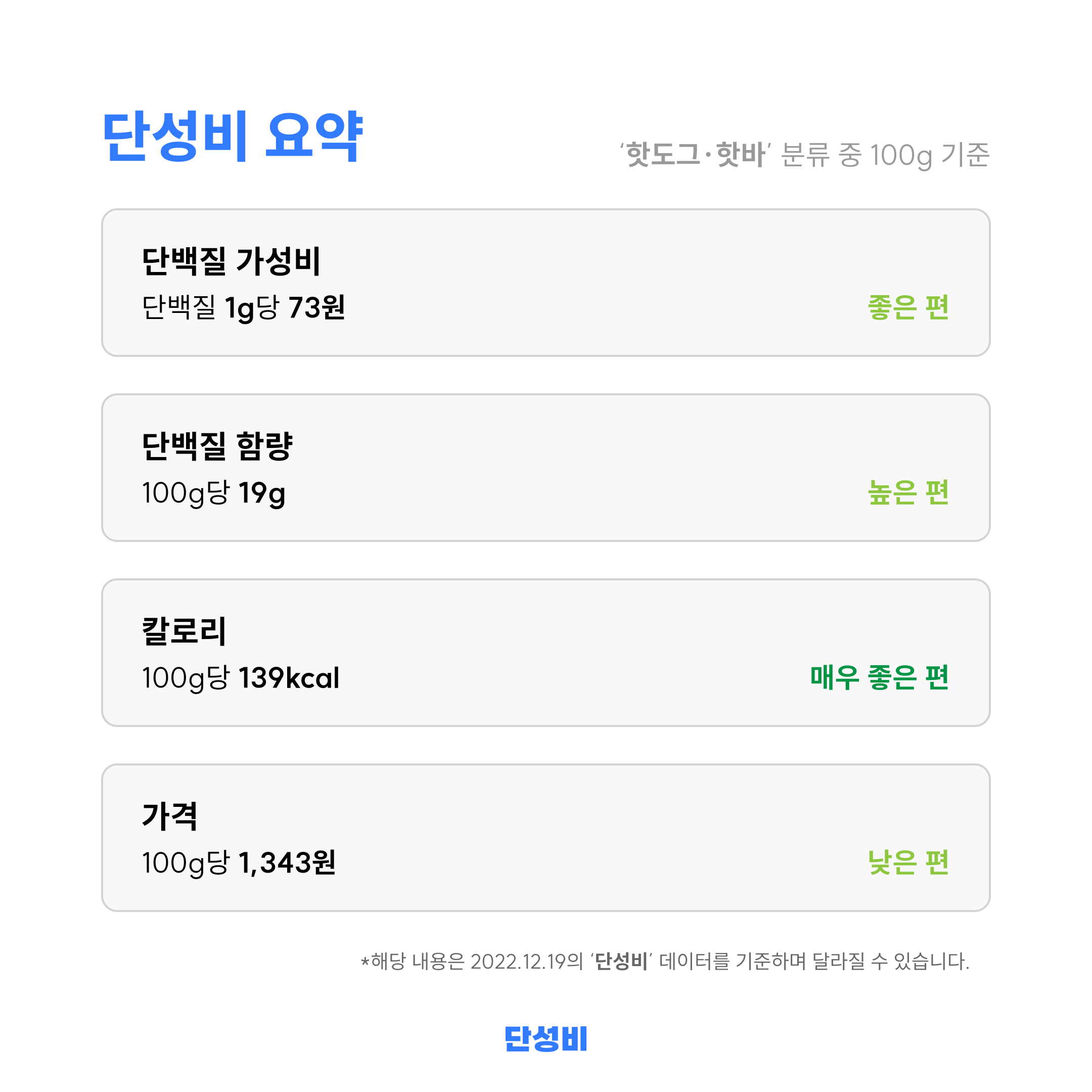 단성비 요약

'핫도그·핫바' 분류 중 100g 기준

단백질 가성비
단백질 1g당 73원
좋은 편

단백질 함량
100g당 19g
높은 편

칼로리
100g당 139kcal
매우 좋은 편

가격
100g당 1,343원
낮은 편

*해당 내용은 2022.12.19의 '단성비' 데이터를 기준하며 달라질 수 있습니다.

단성비