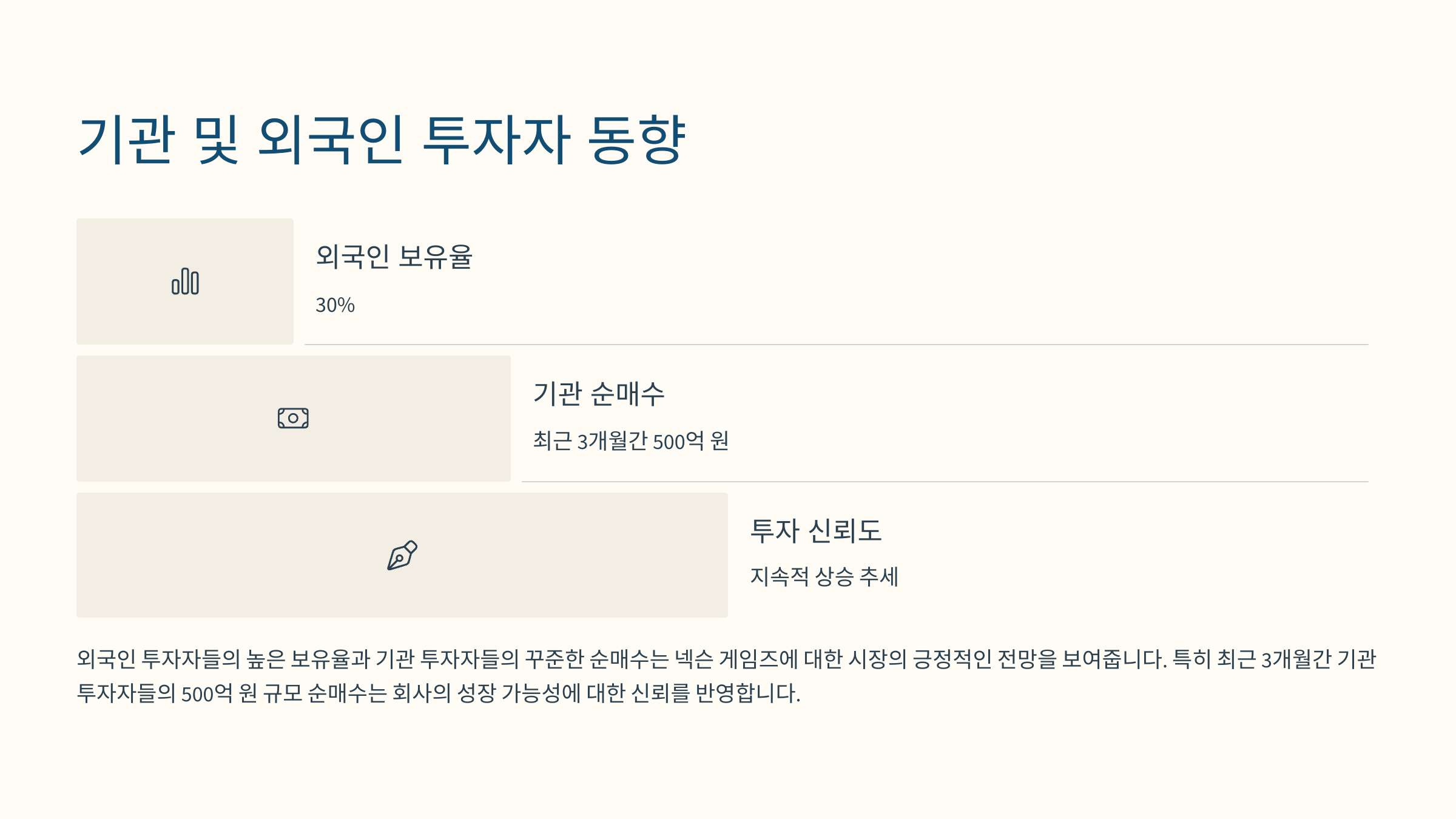 기관 및 외국인 투자자 동향

외국인 보유율

30%

기관 순매수

최근 3개월간 500억 원

투자 신뢰도

지속적 상승 추세

외국인 투자자들의 높은 보유율과 기관 투자자들의 꾸준한 순매수는 넥슨 게임즈에 대한 시장의 긍정적인 전망을 보여줍니다. 특히 최근 3개월간 기관 투자자들의 500억 원 규모 순매수는 회사의 성장 가능성에 대한 신뢰를 반영합니다.