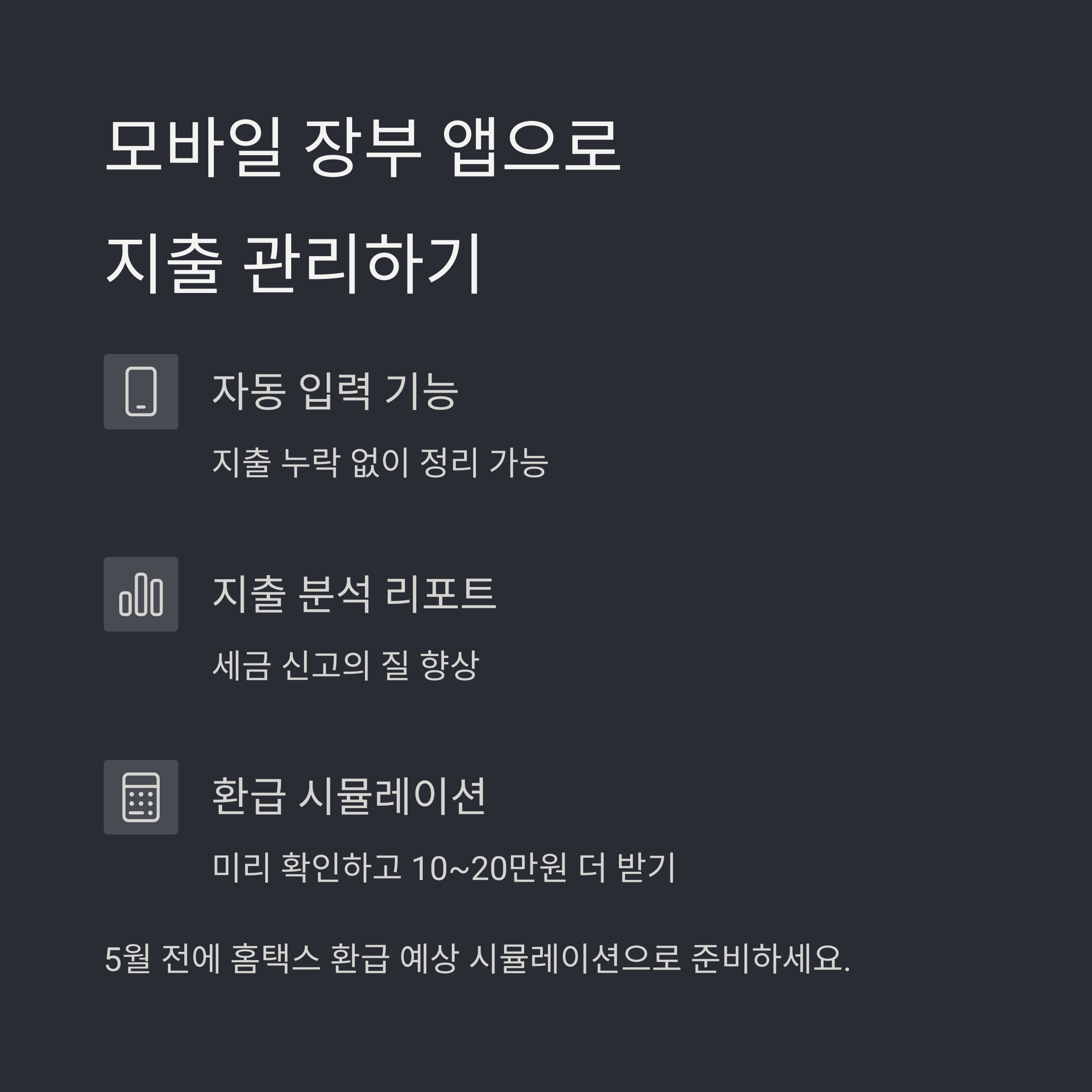 모바일 장부 앱으로
지출 관리하기

자동 입력 기능

지출 누락 없이 정리 가능

지출 분석 리포트

세금 신고의 질 향상

환급 시뮬레이션

미리 확인하고 10~20만원 더 받기

5월 전에 홈택스 환급 예상 시뮬레이션으로 준비하세요.