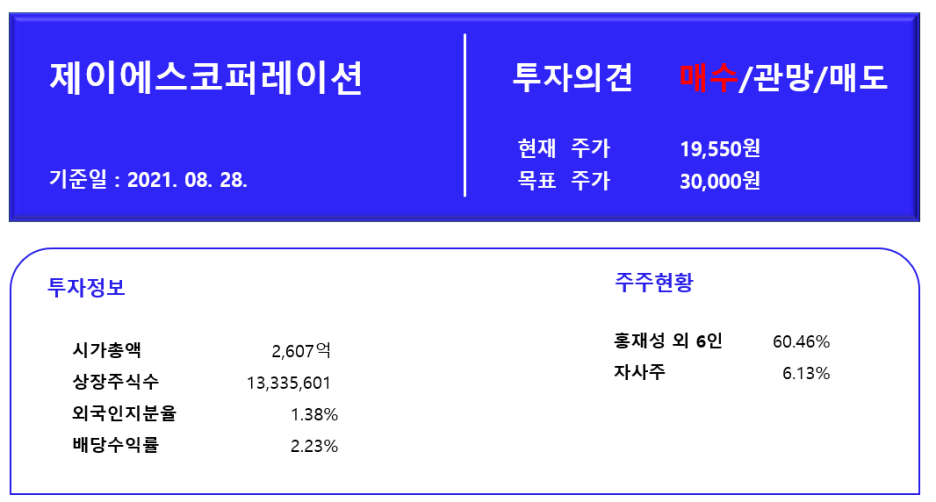 제이에스코퍼레이션

기준일 : 2021. 08. 28.

투자의견 매수/관망/매도

현재 주가 19,550원
목표 주가 30,000원

투자정보

시가총액 2,607억
상장주식수 13,335,601
외국인지분율 1.38%
배당수익률 2.23%

주주현황

홍재성 외 6인 60.46%
자사주 6.13%