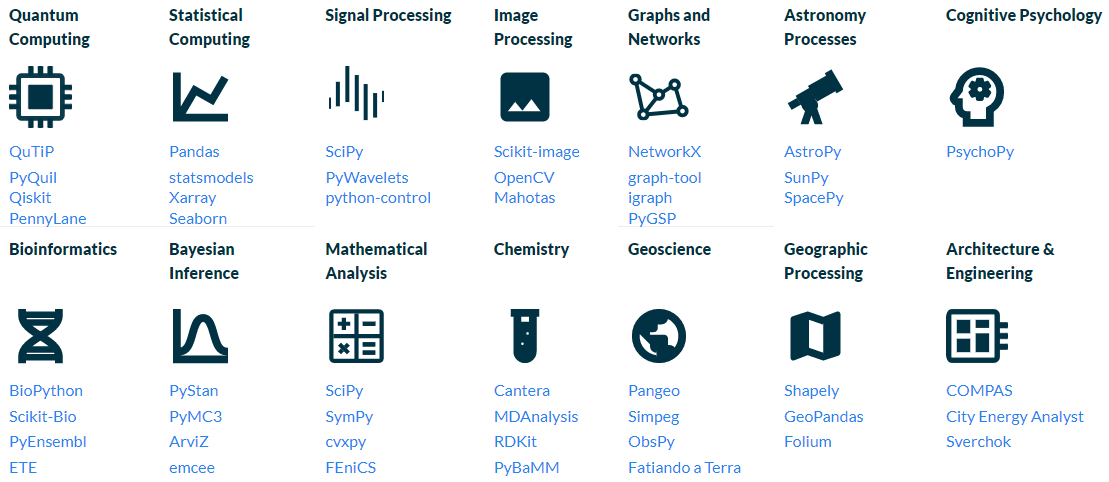 Quantum Computing

QuTiP
PyQuil
Qiskit
PennyLane

Statistical Computing

Pandas
statsmodels
Xarray
Seaborn

Signal Processing

SciPy
PyWavelets
python-control

Image Processing

Scikit-image
OpenCV
Mahotas

Graphs and Networks

NetworkX
graph-tool
igraph
PyGSP

Astronomy Processes

AstroPy
SunPy
SpacePy

Cognitive Psychology

PsychoPy

Bioinformatics

BioPython
Scikit-Bio
PyEnsembl
ETE

Bayesian Inference

PyStan
PyMC3
ArviZ
emcee

Mathematical Analysis

SciPy
SymPy
cvxpy
FEniCS

Chemistry

Cantera
MDAnalysis
RDKit
PyBaMM

Geoscience

Pangeo
Simpeg
ObsPy
Fatiando a Terra

Geographic Processing

Shapely
GeoPandas
Folium

Architecture & Engineering

COMPAS
City Energy Analyst
Sverchok