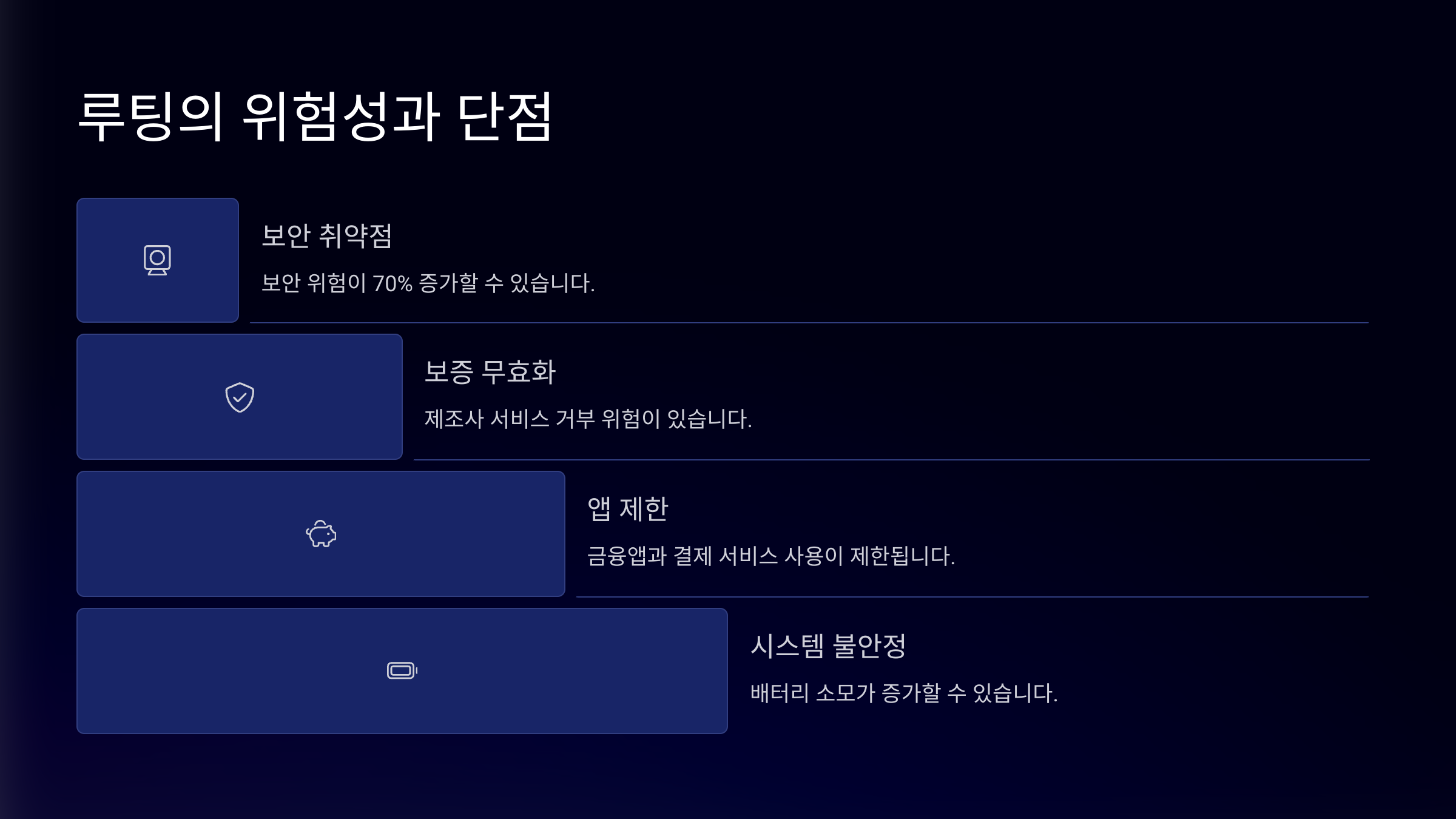 루팅의 위험성과 단점

보안 취약점

보안 위험이 70% 증가할 수 있습니다.

보증 무효화

제조사 서비스 거부 위험이 있습니다.

앱 제한

금융앱과 결제 서비스 사용이 제한됩니다.

시스템 불안정

배터리 소모가 증가할 수 있습니다.