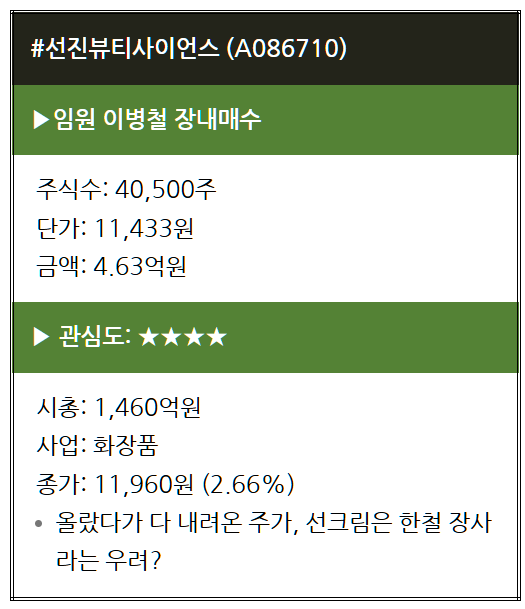 #선진뷰티사이언스 (A086710)

▶임원 이병철 장내매수

주식수: 40,500주
단가: 11,433원
금액: 4.63억원

▶ 관심도: ★★★★

시총: 1,460억원
사업: 화장품
종가: 11,960원 (2.66%)

• 올랐다가 다 내려온 주가, 선크림은 한철 장사라는 우려?