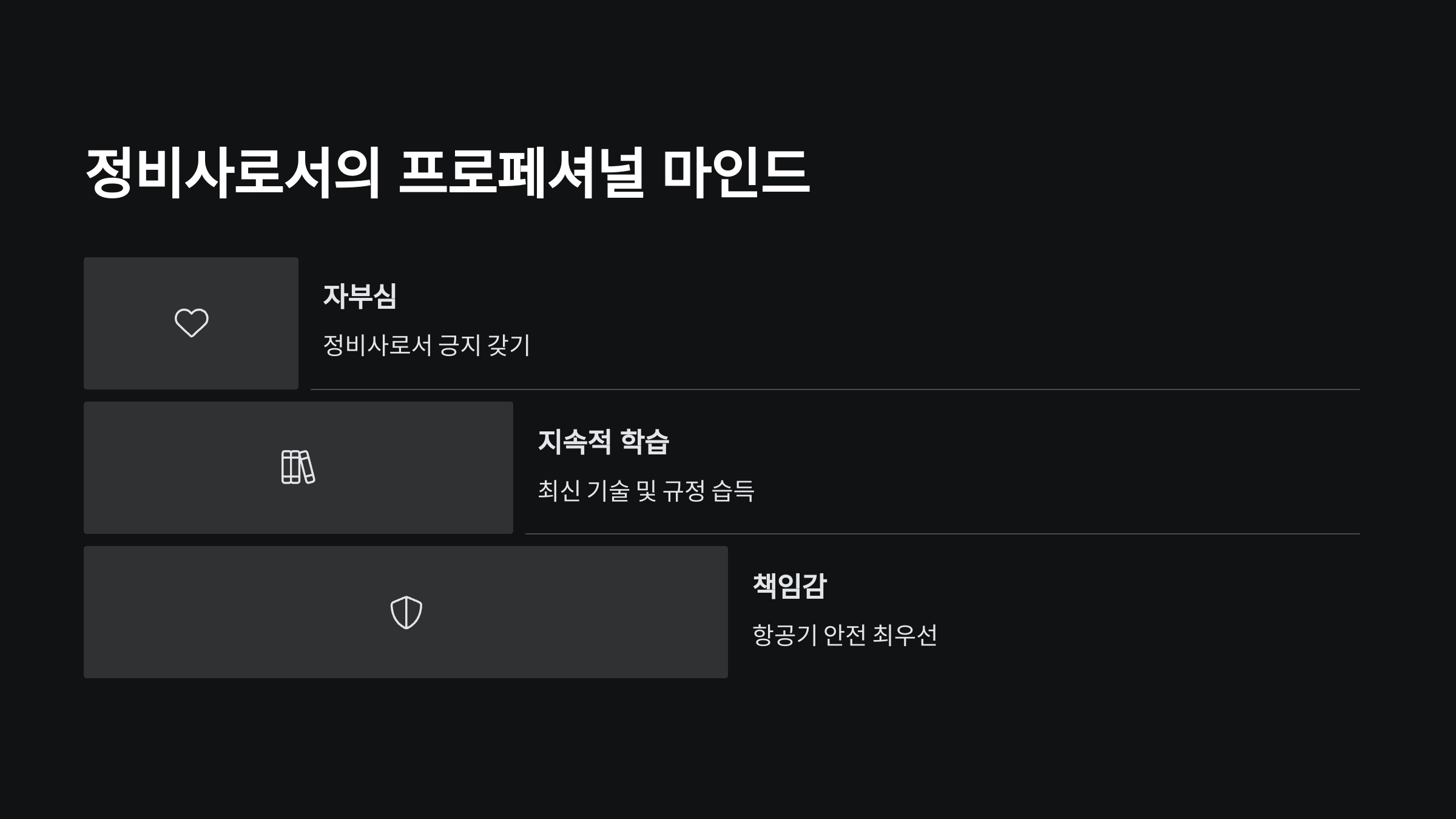 정비사로서의 프로페셔널 마인드

자부심

정비사로서 긍지 갖기

지속적 학습

최신 기술 및 규정 습득

책임감

항공기 안전 최우선