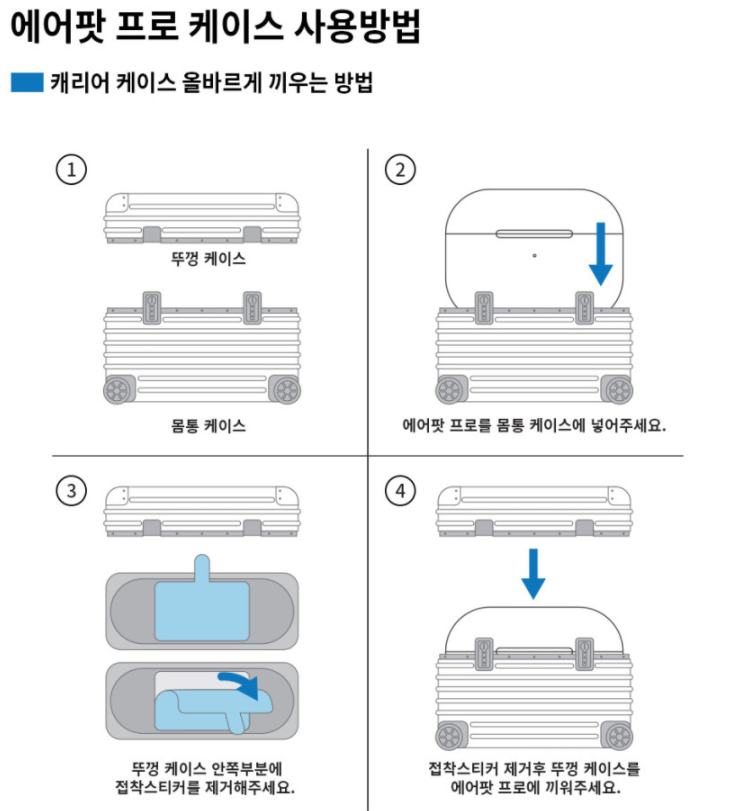 에어팟 프로 케이스 사용방법

캐리어 케이스 올바르게 끼우는 방법

①

뚜껑 케이스

몸통 케이스

②

에어팟 프로를 몸통 케이스에 넣어주세요.

③

뚜껑 케이스 안쪽부분에 접착스티커를 제거해주세요.

④

접착스티커 제거후 뚜껑 케이스를 에어팟 프로에 끼워주세요.