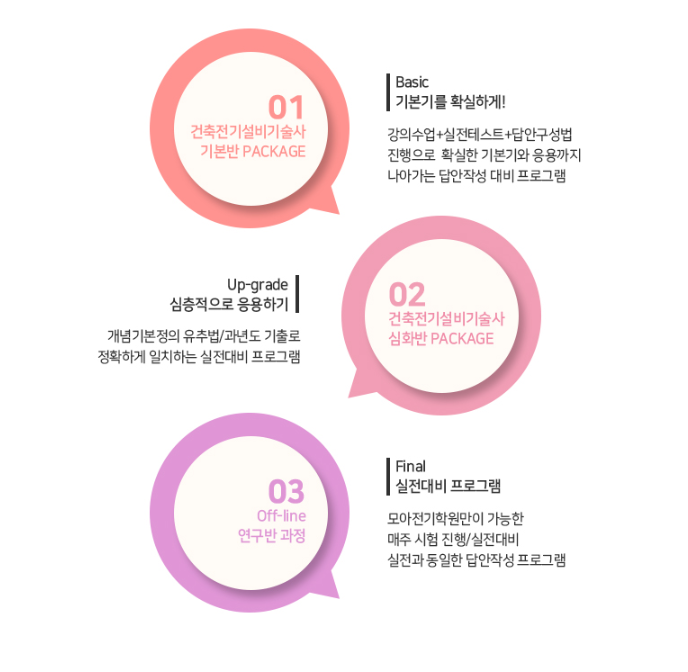 01
건축전기설비기술사
기본반 PACKAGE

Basic
기본기를 확실하게!

강의수업+실전테스트+답안구성법
진행으로 확실한 기본기와 응용까지
나아가는 답안작성 대비 프로그램

Up-grade
심층적으로 응용하기

개념기본정의 유추법/과년도 기출로
정확하게 일치하는 실전대비 프로그램

02
건축전기설비기술사
심화반 PACKAGE

03
Off-line
연구반 과정

Final
실전대비 프로그램

모아전기학원만이 가능한
매주 시험 진행/실전대비
실전과 동일한 답안작성 프로그램