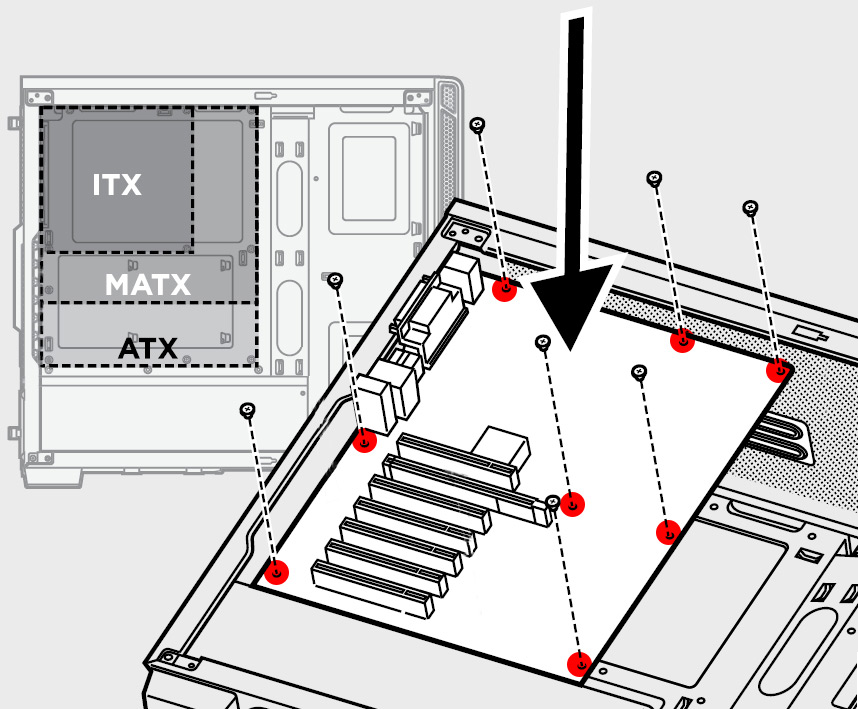 ITX
MATX
ATX