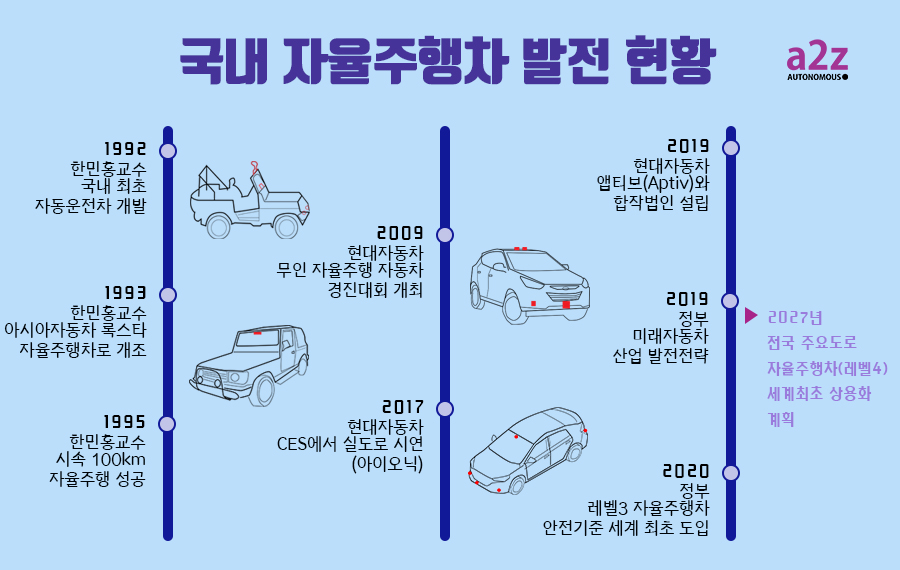 국내 자율주행차 발전 현황

a2z
AUTONOMOUS

1992
한민홍교수
국내 최초
자동운전차 개발

1993
한민홍교수
아시아자동차 록스타
자율주행차로 개조

1995
한민홍교수
시속 100km
자율주행 성공

2009
현대자동차
무인 자율주행 자동차
경진대회 개최

2017
현대자동차
CES에서 실도로 시연
(아이오닉)

2019
현대자동차
앱티브(Aptiv)와
합작법인 설립

2019
정부
미래자동차
산업 발전전략

2027년
전국 주요도로
자율주행차(레벨4)
세계최초 상용화
계획

2020
정부
레벨3 자율주행차
안전기준 세계 최초 도입