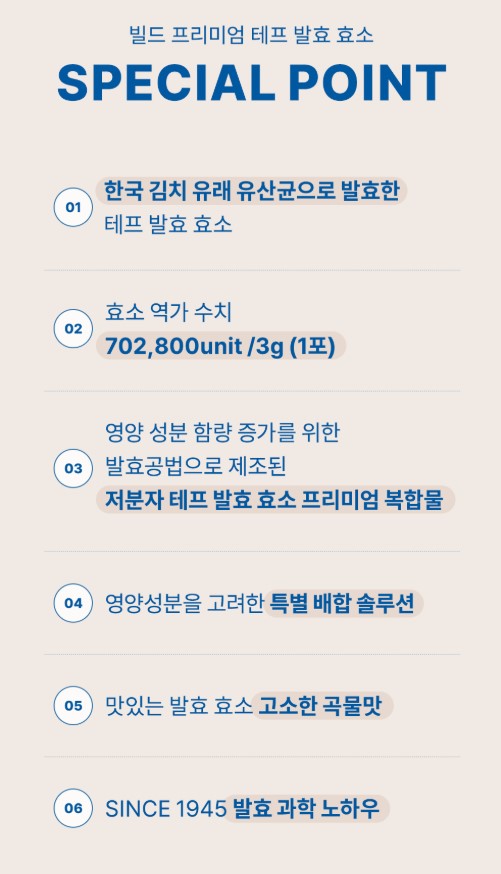 빌드 프리미엄 테프 발효 효소

SPECIAL POINT

01 한국 김치 유래 유산균으로 발효한 테프 발효 효소

02 효소 역가 수치 702,800unit /3g (1포)

03 영양 성분 함량 증가를 위한 발효공법으로 제조된 저분자 테프 발효 효소 프리미엄 복합물

04 영양성분을 고려한 특별 배합 솔루션

05 맛있는 발효 효소 고소한 곡물맛

06 SINCE 1945 발효 과학 노하우