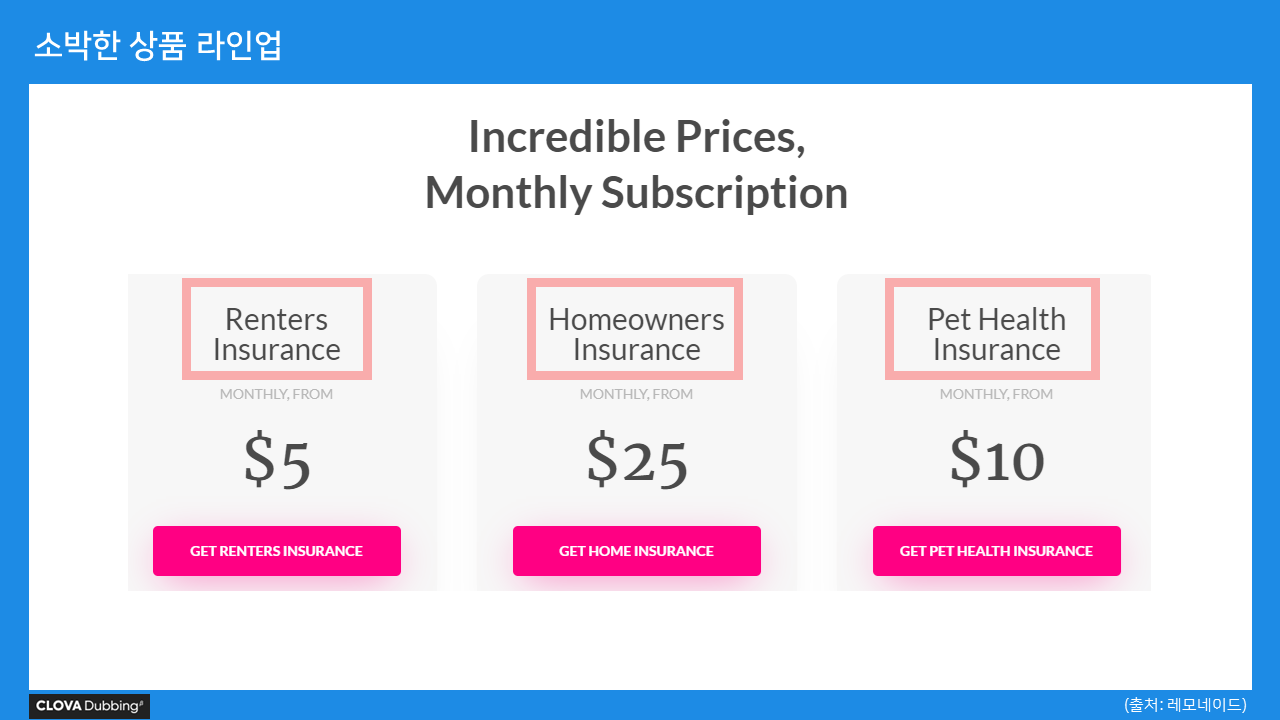 소박한 상품 라인업

Incredible Prices,
Monthly Subscription

Renters
Insurance

MONTHLY, FROM

$5

GET RENTERS INSURANCE

Homeowners
Insurance

MONTHLY, FROM

$25

GET HOME INSURANCE

Pet Health
Insurance

MONTHLY, FROM

$10

GET PET HEALTH INSURANCE

CLOVA Dubbing

(출처: 레모네이드)