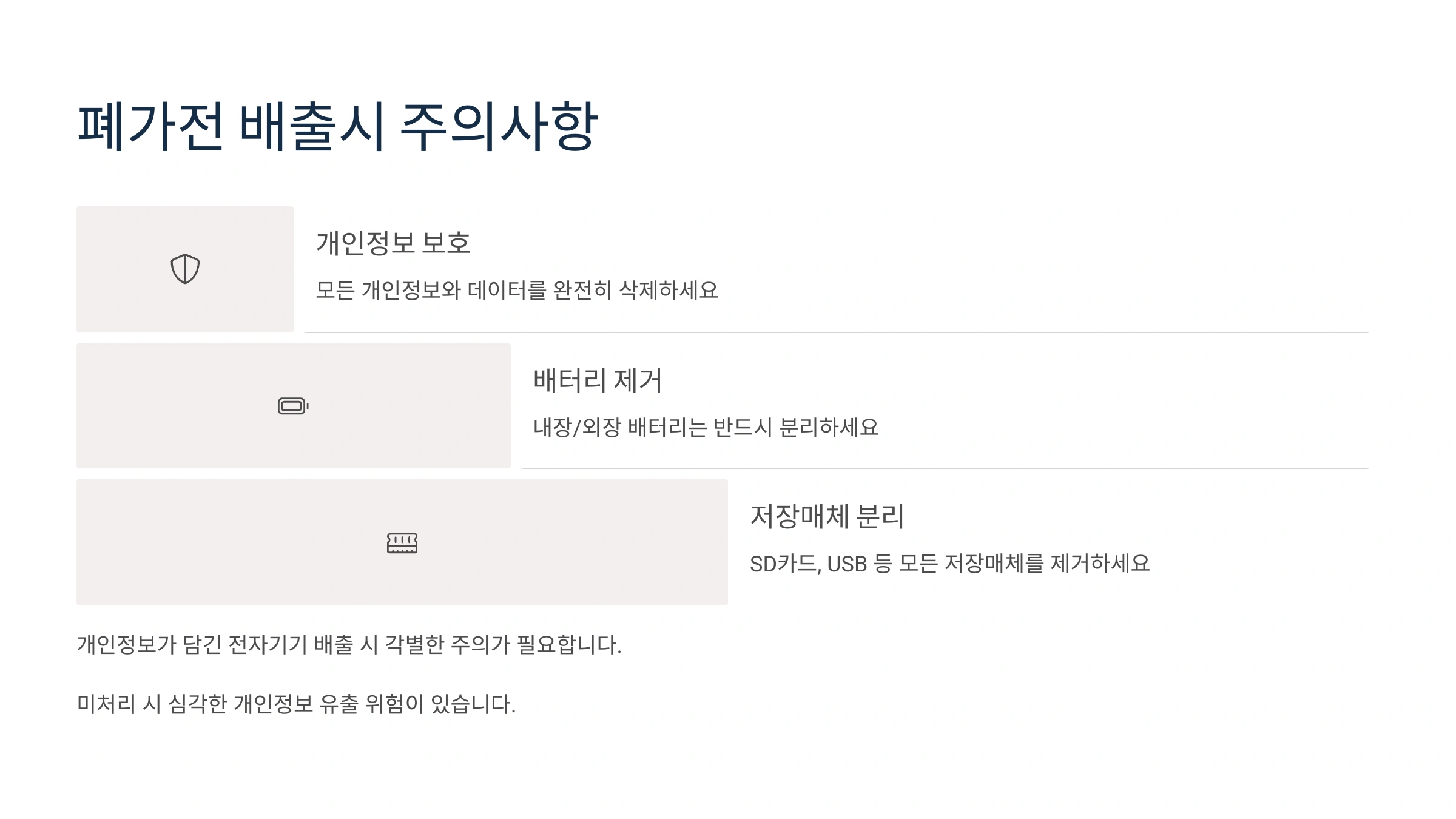 폐가전 배출시 주의사항

개인정보 보호

모든 개인정보와 데이터를 완전히 삭제하세요

배터리 제거

내장/외장 배터리는 반드시 분리하세요

저장매체 분리

SD카드, USB 등 모든 저장매체를 제거하세요

개인정보가 담긴 전자기기 배출 시 각별한 주의가 필요합니다.

미처리 시 심각한 개인정보 유출 위험이 있습니다.