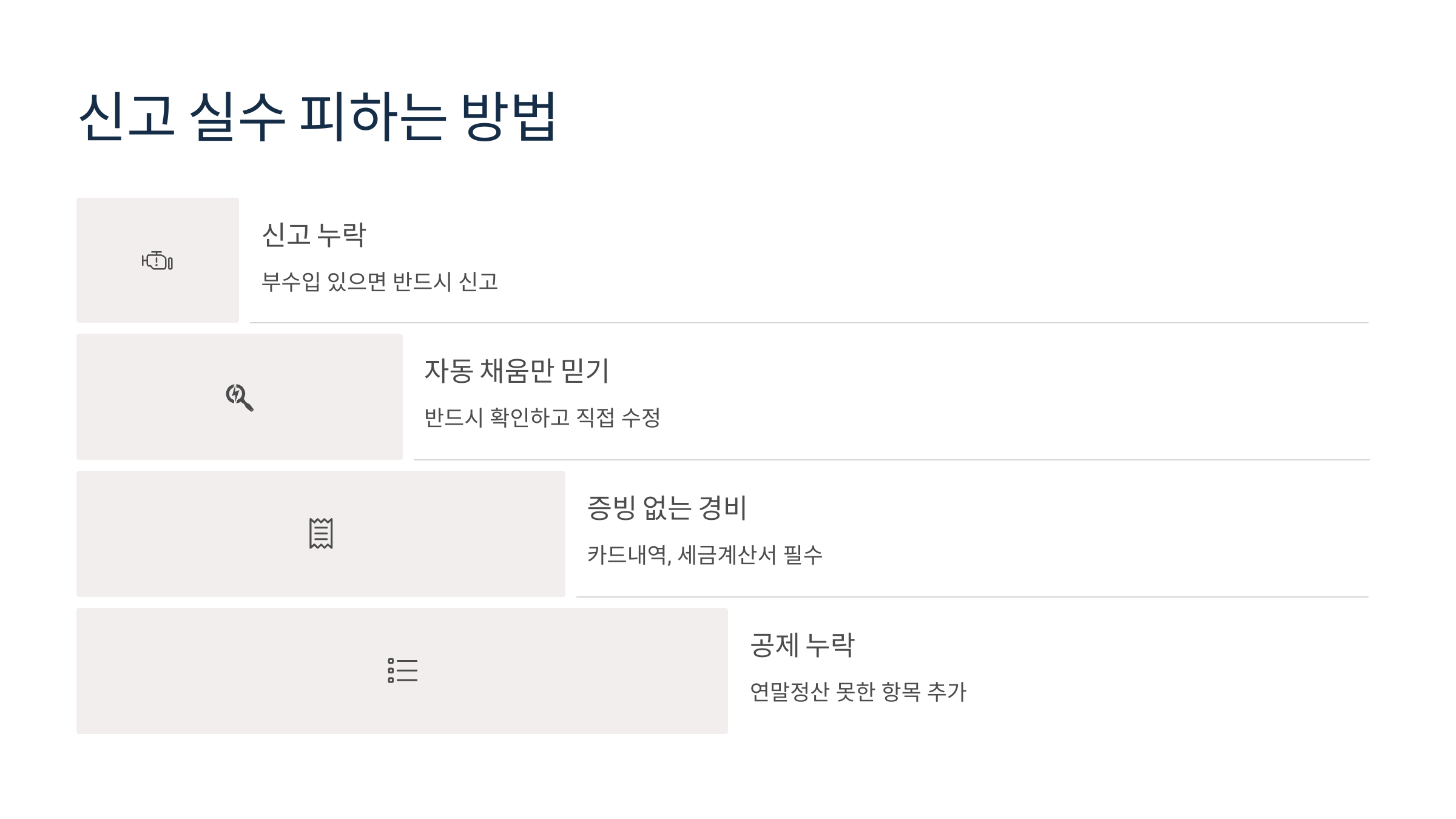 신고 실수 피하는 방법

신고 누락

부수입 있으면 반드시 신고

자동 채움만 믿기

반드시 확인하고 직접 수정

증빙 없는 경비

카드내역, 세금계산서 필수

공제 누락

연말정산 못한 항목 추가