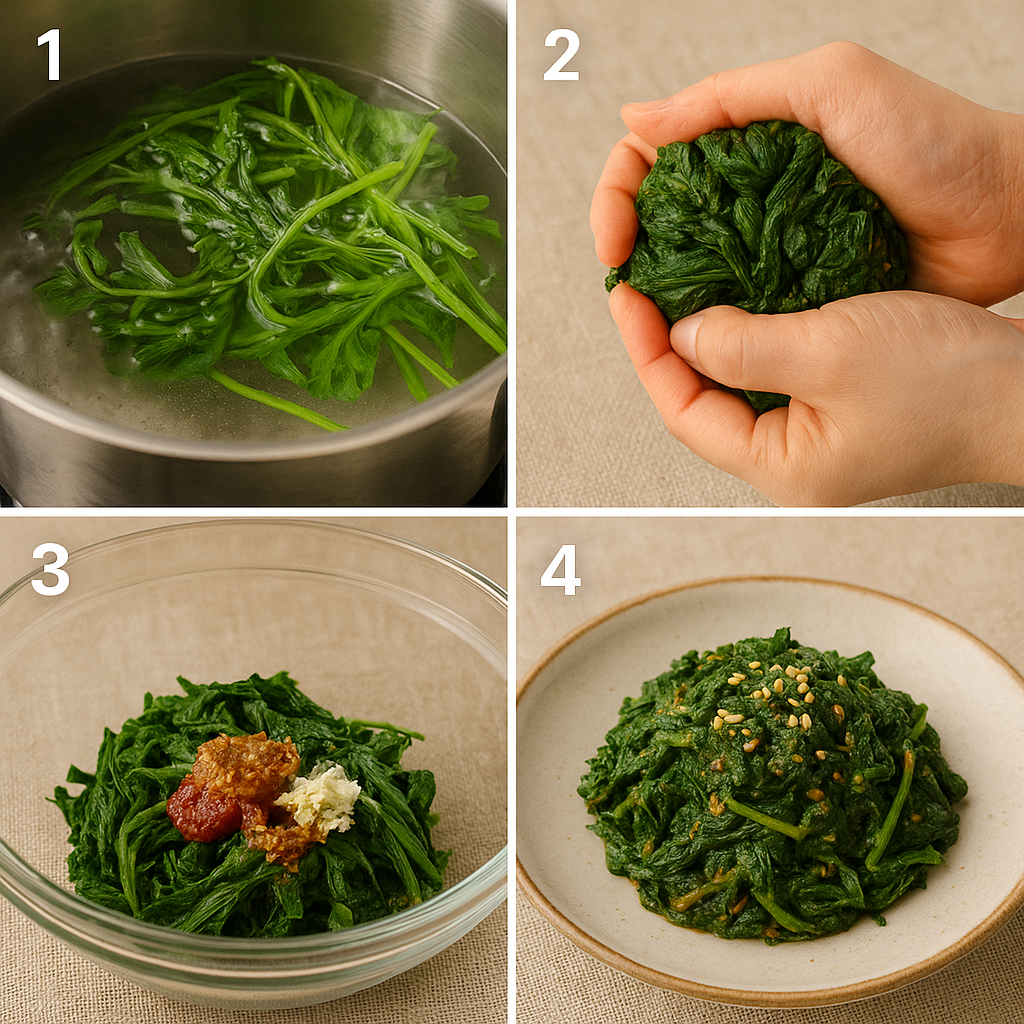 1

2

3

4