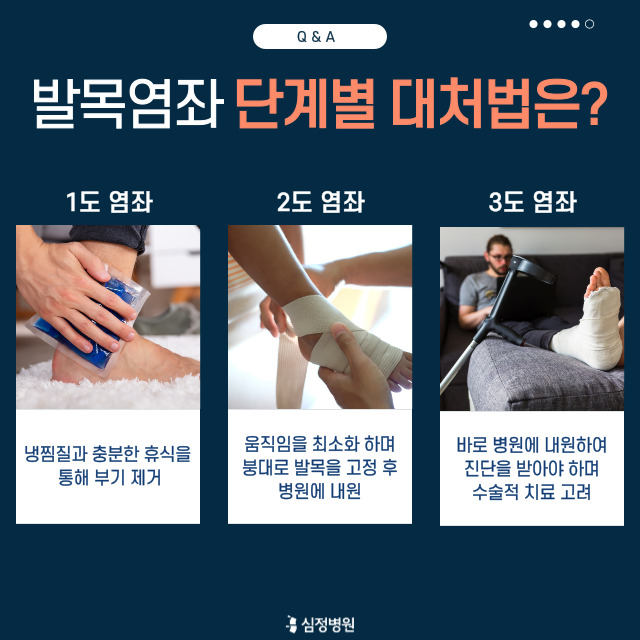 Q & A

발목염좌 단계별 대처법은?

1도 염좌

냉찜질과 충분한 휴식을 통해 부기 제거

2도 염좌

움직임을 최소화 하며 붕대로 발목을 고정 후 병원에 내원

3도 염좌

바로 병원에 내원하여 진단을 받아야 하며 수술적 치료 고려

심정병원