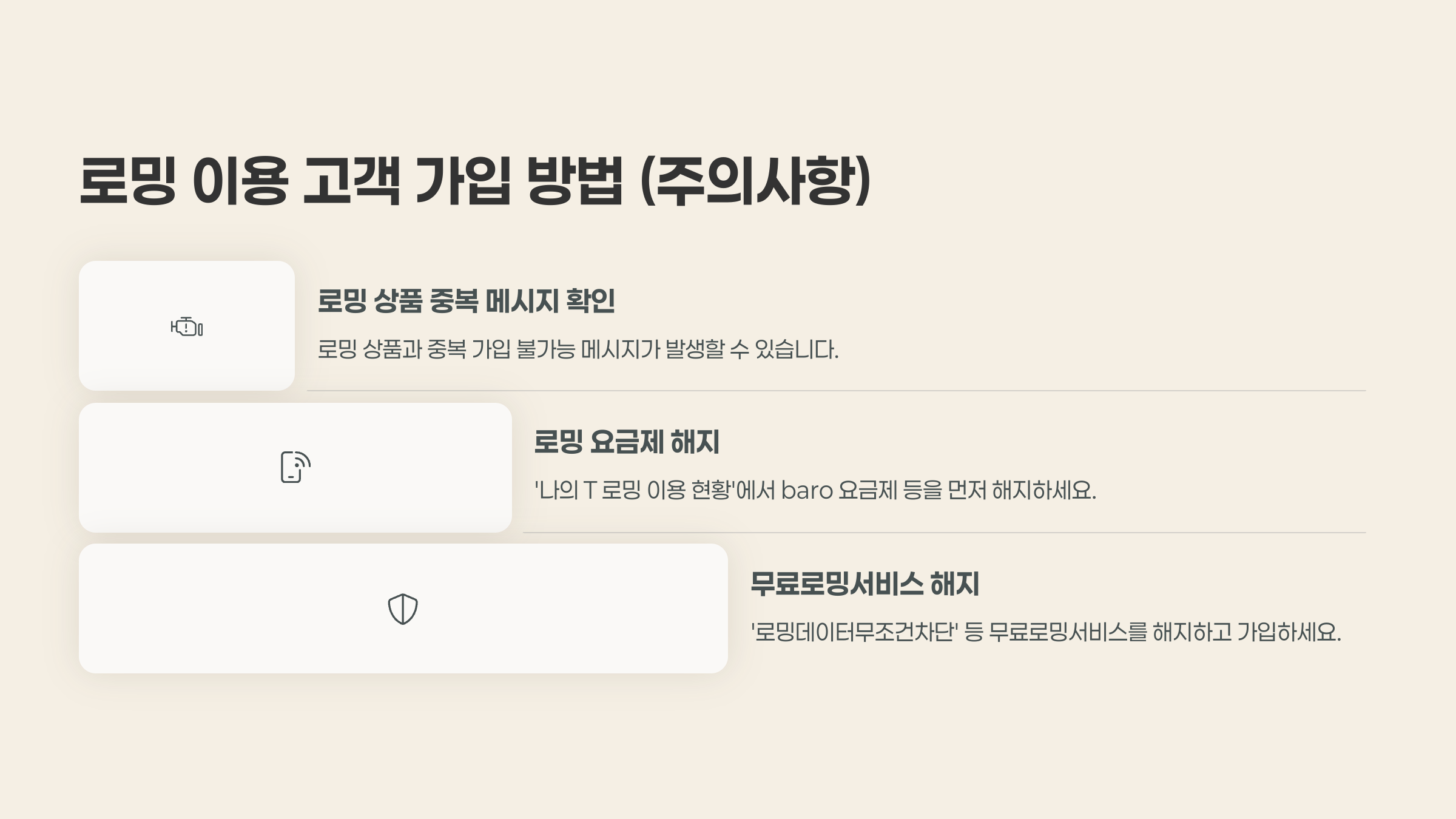 로밍 이용 고객 가입 방법 (주의사항)

로밍 상품 중복 메시지 확인

로밍 상품과 중복 가입 불가능 메시지가 발생할 수 있습니다.

로밍 요금제 해지

'나의 T 로밍 이용 현황'에서 baro 요금제 등을 먼저 해지하세요.

무료로밍서비스 해지

'로밍데이터무조건차단' 등 무료로밍서비스를 해지하고 가입하세요.