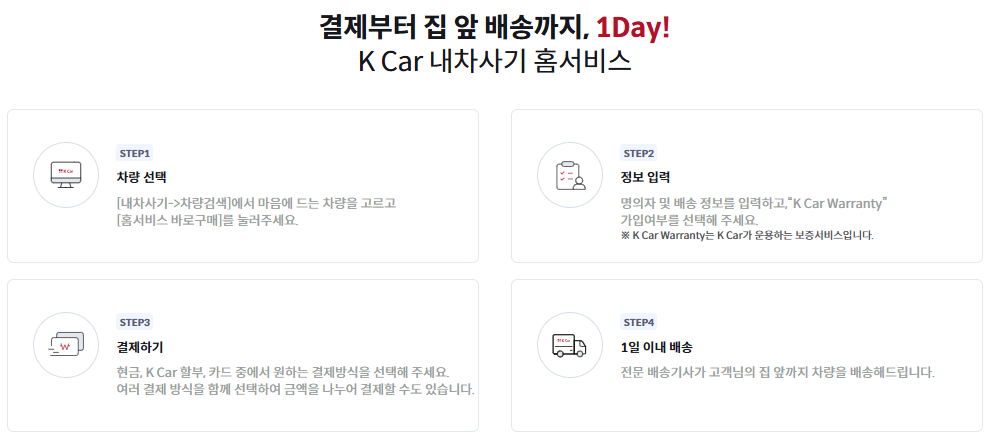 결제부터 집 앞 배송까지, 1Day!
K Car 내차사기 홈서비스

STEP1
차량 선택
[내차사기->차량검색]에서 마음에 드는 차량을 고르고 [홈서비스 바로구매]를 눌러주세요.

STEP2
정보 입력
명의자 및 배송 정보를 입력하고,"K Car Warranty" 가입여부를 선택해 주세요.
※ K Car Warranty는 K Car가 운용하는 보증서비스입니다.

STEP3
결제하기
현금, K Car 할부, 카드 중에서 원하는 결제방식을 선택해 주세요. 여러 결제 방식을 함께 선택하여 금액을 나누어 결제할 수도 있습니다.

STEP4
1일 이내 배송
전문 배송기사가 고객님의 집 앞까지 차량을 배송해드립니다.