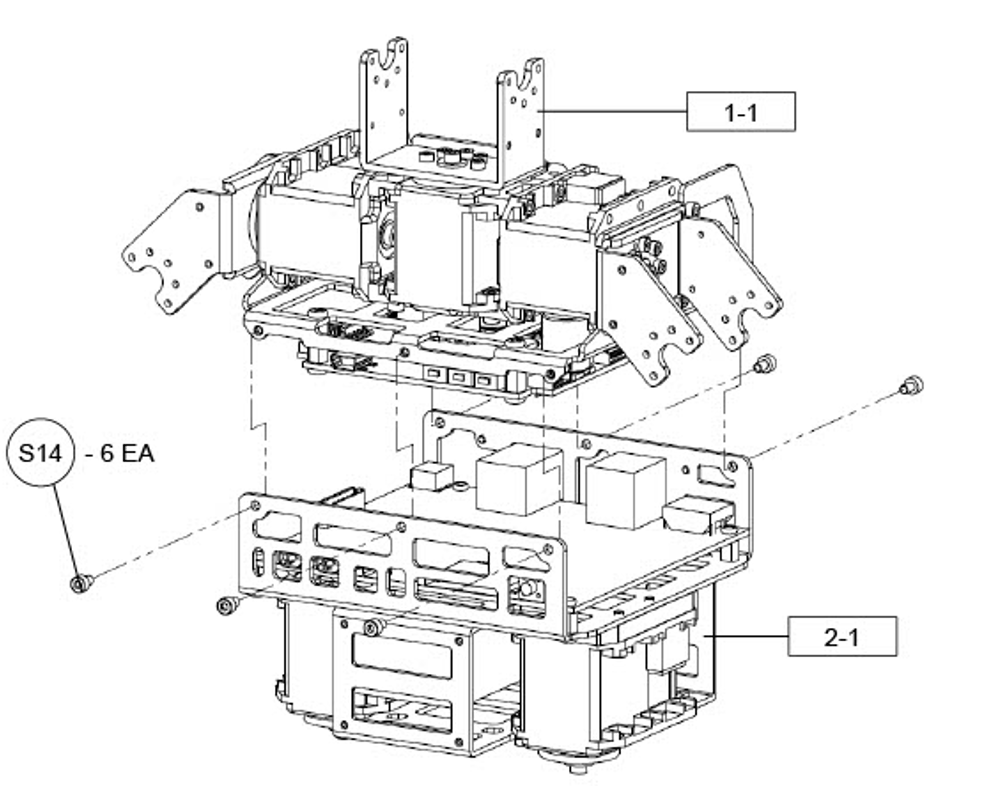 1-1

S14 - 6 EA

2-1