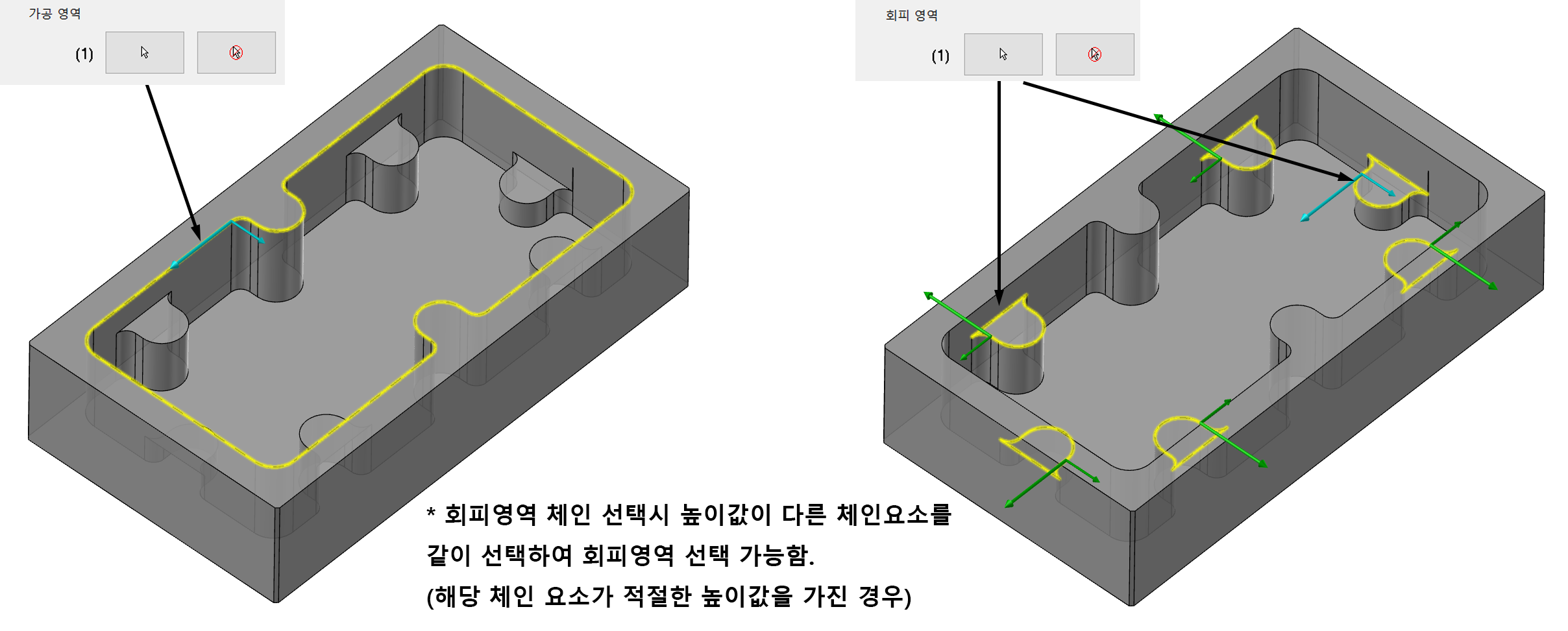 가공 영역

(1)

회피 영역

(1)

* 회피영역 체인 선택시 높이값이 다른 체인요소를 같이 선택하여 회피영역 선택 가능함.
(해당 체인 요소가 적절한 높이값을 가진 경우)