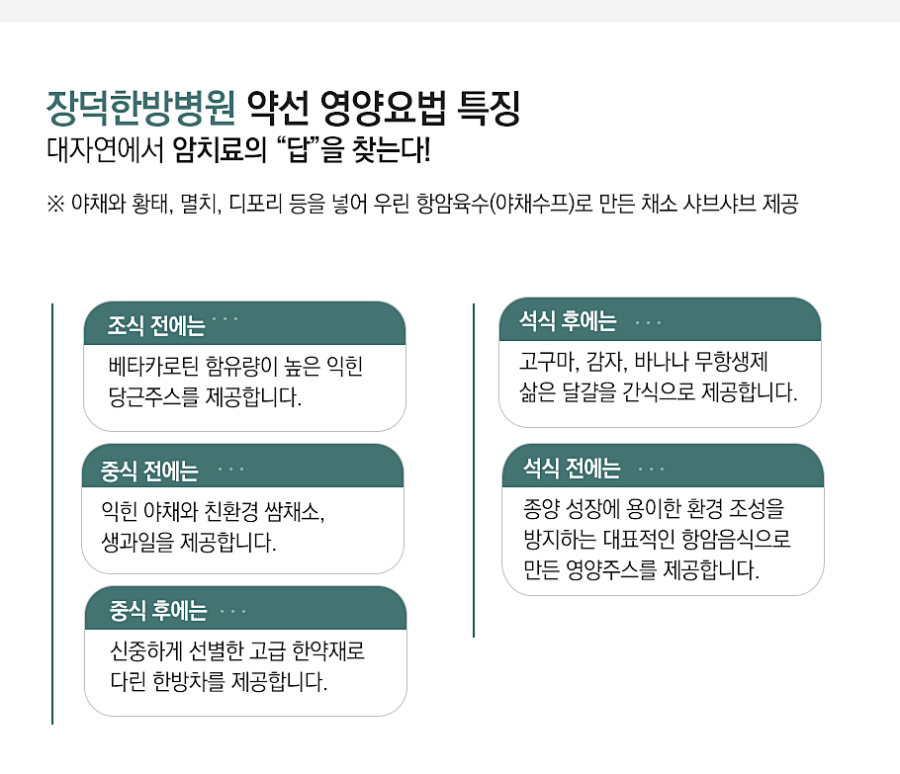 장덕한방병원 약선 영양요법 특징
대자연에서 암치료의 "답"을 찾는다!

※ 야채와 황태, 멸치, 디포리 등을 넣어 우린 항암육수(야채수프)로 만든 채소 샤브샤브 제공

조식 전에는 ···

베타카로틴 함유량이 높은 익힌 당근주스를 제공합니다.

중식 전에는 ···

익힌 야채와 친환경 쌈채소, 생과일을 제공합니다.

중식 후에는 ···

신중하게 선별한 고급 한약재로 다린 한방차를 제공합니다.

석식 후에는 ···

고구마, 감자, 바나나 무항생제 삶은 달걀을 간식으로 제공합니다.

석식 전에는 ···

종양 성장에 용이한 환경 조성을 방지하는 대표적인 항암음식으로 만든 영양주스를 제공합니다.