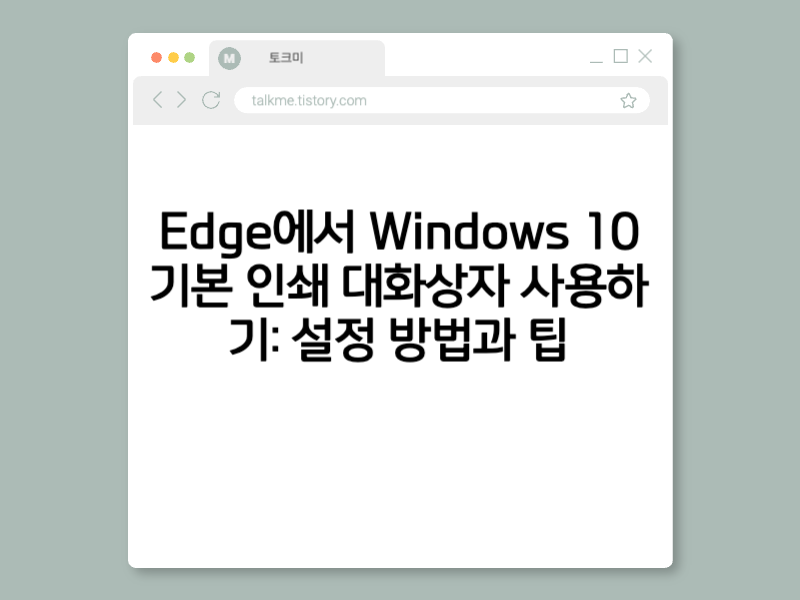 M 토크미

talkme.tistory.com

Edge에서 Windows 10 기본 인쇄 대화상자 사용하기: 설정 방법과 팁