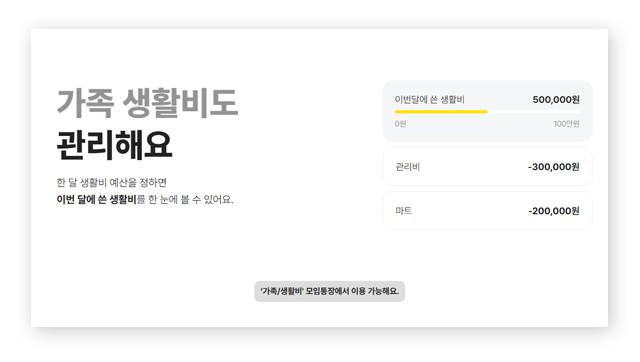 가족 생활비도
관리해요

한 달 생활비 예산을 정하면
이번 달에 쓴 생활비를 한 눈에 볼 수 있어요.

이번달에 쓴 생활비 500,000원
0원 100만원

관리비 -300,000원

마트 -200,000원

'가족/생활비' 모임통장에서 이용 가능해요.