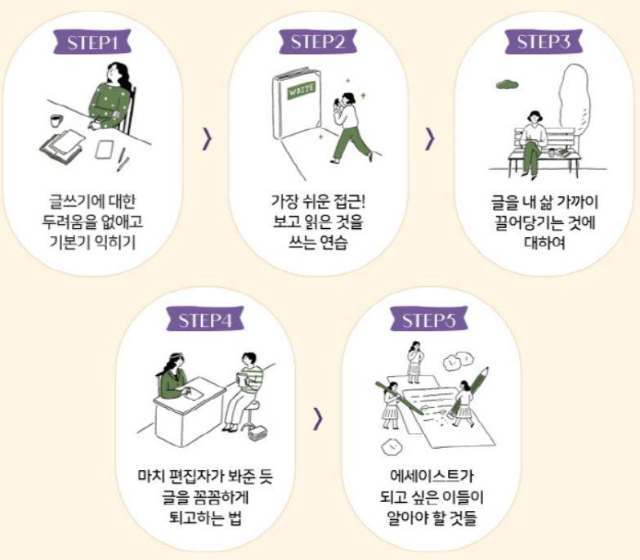 STEP1

글쓰기에 대한 두려움을 없애고 기본기 익히기

STEP2

WRITE

가장 쉬운 접근! 보고 읽은 것을 쓰는 연습

STEP3

글을 내 삶 가까이 끌어당기는 것에 대하여

STEP4

마치 편집자가 봐준 듯 글을 꼼꼼하게 퇴고하는 법

STEP5

에세이스트가 되고 싶은 이들이 알아야 할 것들