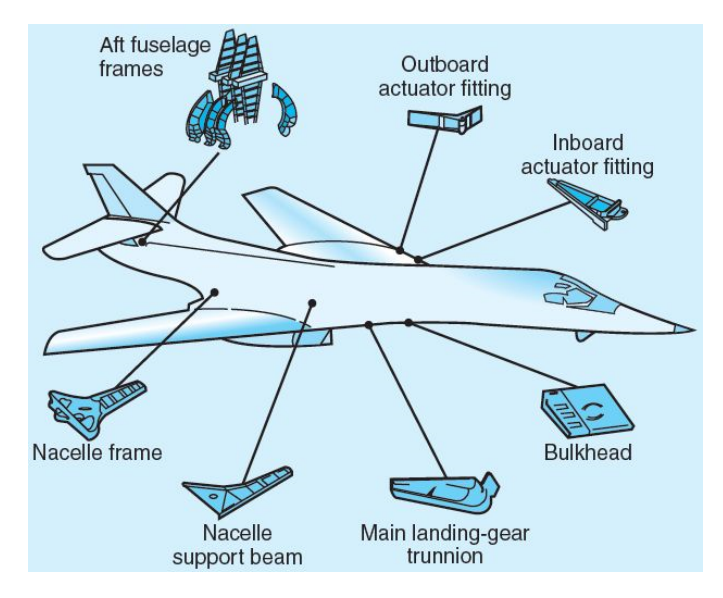 Aft fuselage frames

Outboard actuator fitting

Inboard actuator fitting

Nacelle frame

Nacelle support beam

Main landing-gear trunnion

Bulkhead