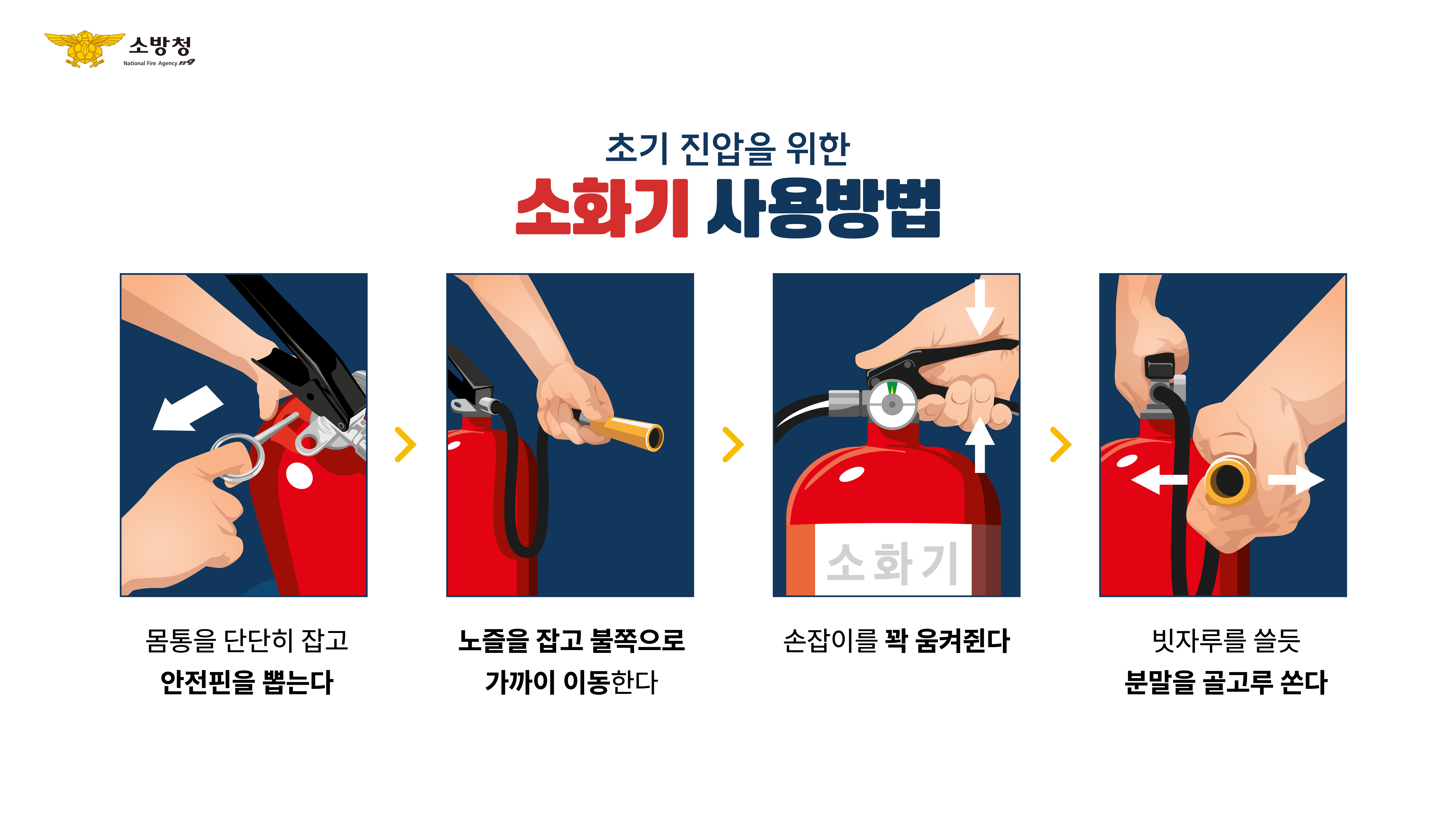 소방청
National Fire Agency 119

초기 진압을 위한
소화기 사용방법

소화기

몸통을 단단히 잡고
안전핀을 뽑는다

노즐을 잡고 불쪽으로
가까이 이동한다

손잡이를 꽉 움켜쥔다

빗자루를 쓸듯
분말을 골고루 쏜다