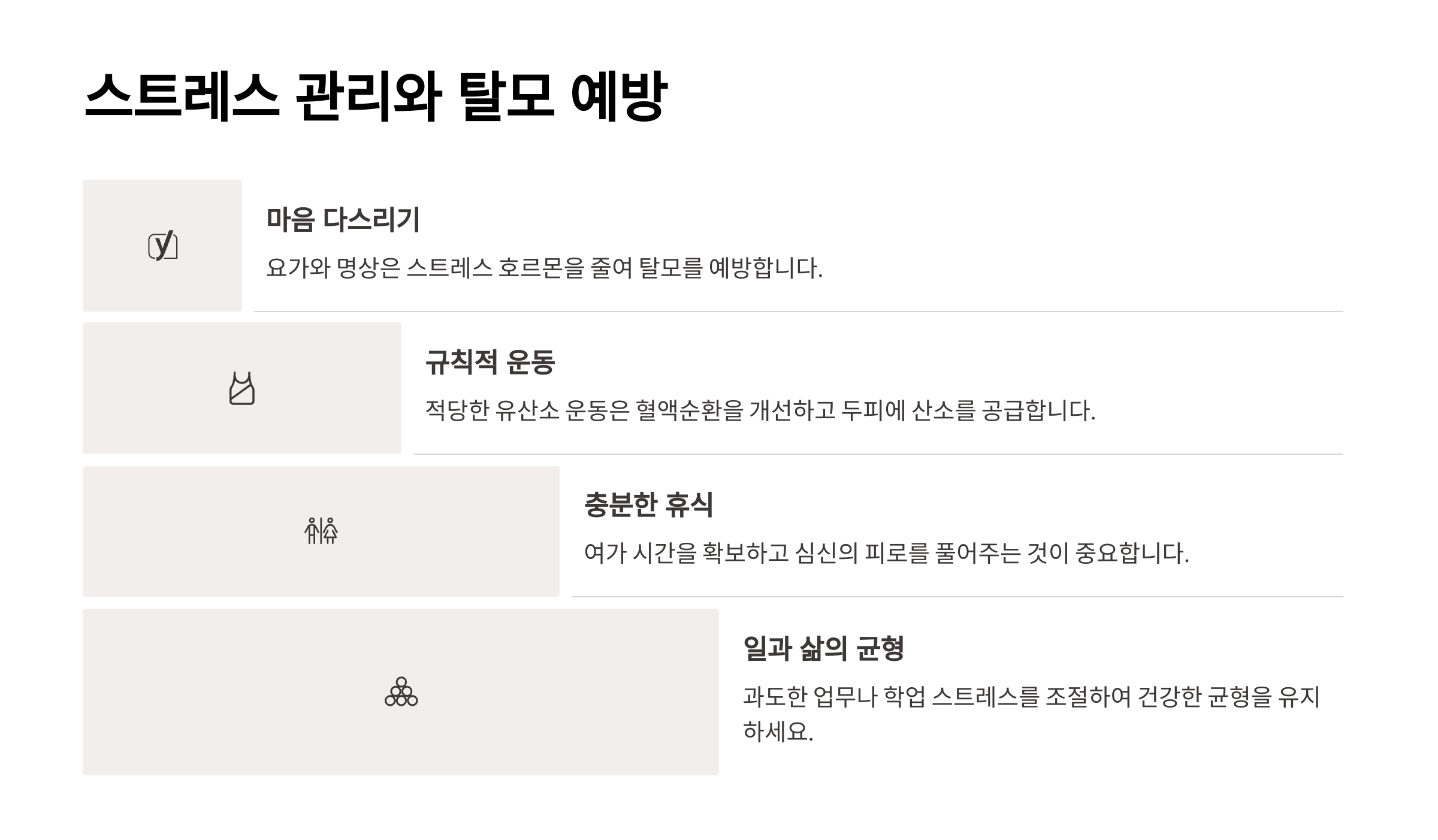 스트레스 관리와 탈모 예방

마음 다스리기

요가와 명상은 스트레스 호르몬을 줄여 탈모를 예방합니다.

규칙적 운동

적당한 유산소 운동은 혈액순환을 개선하고 두피에 산소를 공급합니다.

충분한 휴식

여가 시간을 확보하고 심신의 피로를 풀어주는 것이 중요합니다.

일과 삶의 균형

과도한 업무나 학업 스트레스를 조절하여 건강한 균형을 유지하세요.