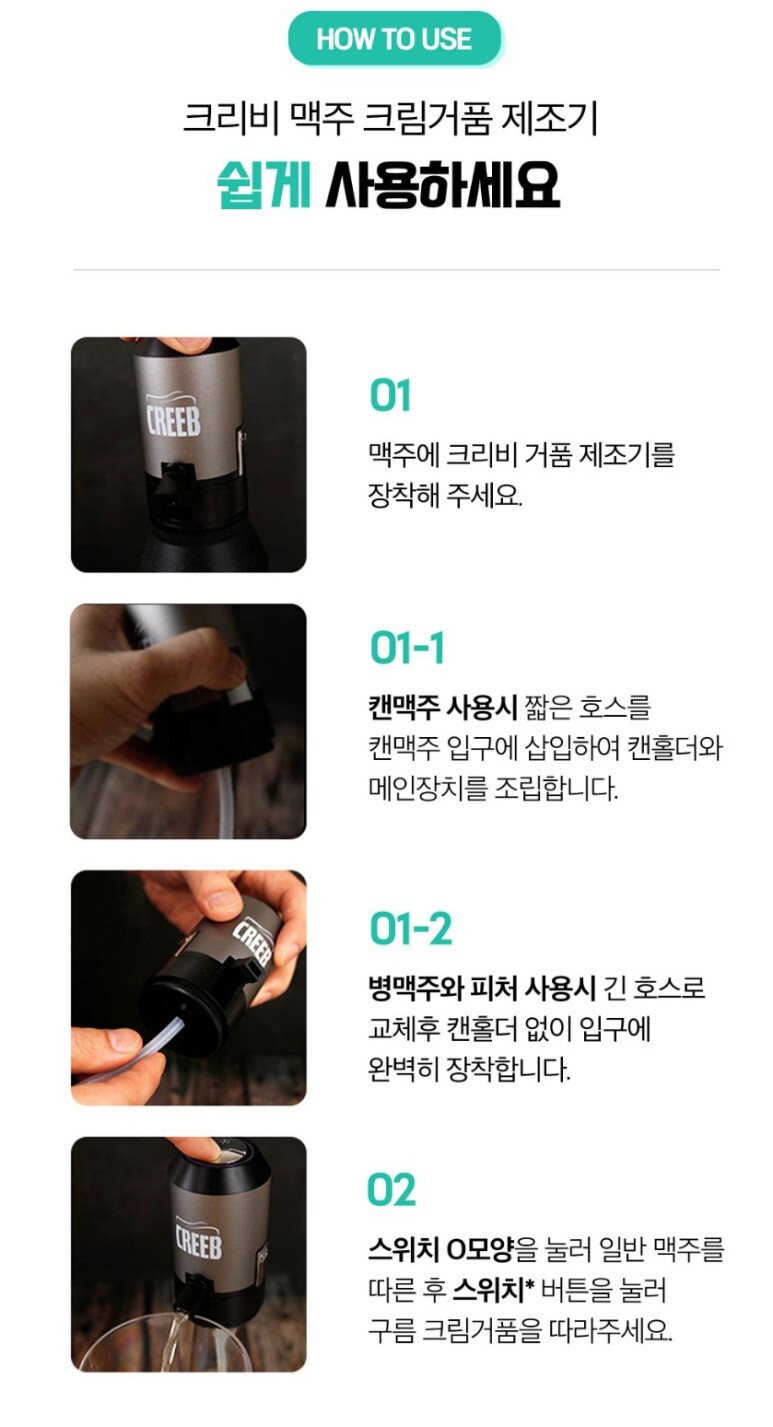 HOW TO USE

크리비 맥주 크림거품 제조기
쉽게 사용하세요

CREEB

01
맥주에 크리비 거품 제조기를 장착해 주세요.

01-1
캔맥주 사용시 짧은 호스를 캔맥주 입구에 삽입하여 캔홀더와 메인장치를 조립합니다.

CREEB

01-2
병맥주와 피처 사용시 긴 호스로 교체후 캔홀더 없이 입구에 완벽히 장착합니다.

CREEB

02
스위치 O모양을 눌러 일반 맥주를 따른 후 스위치* 버튼을 눌러 구름 크림거품을 따라주세요.