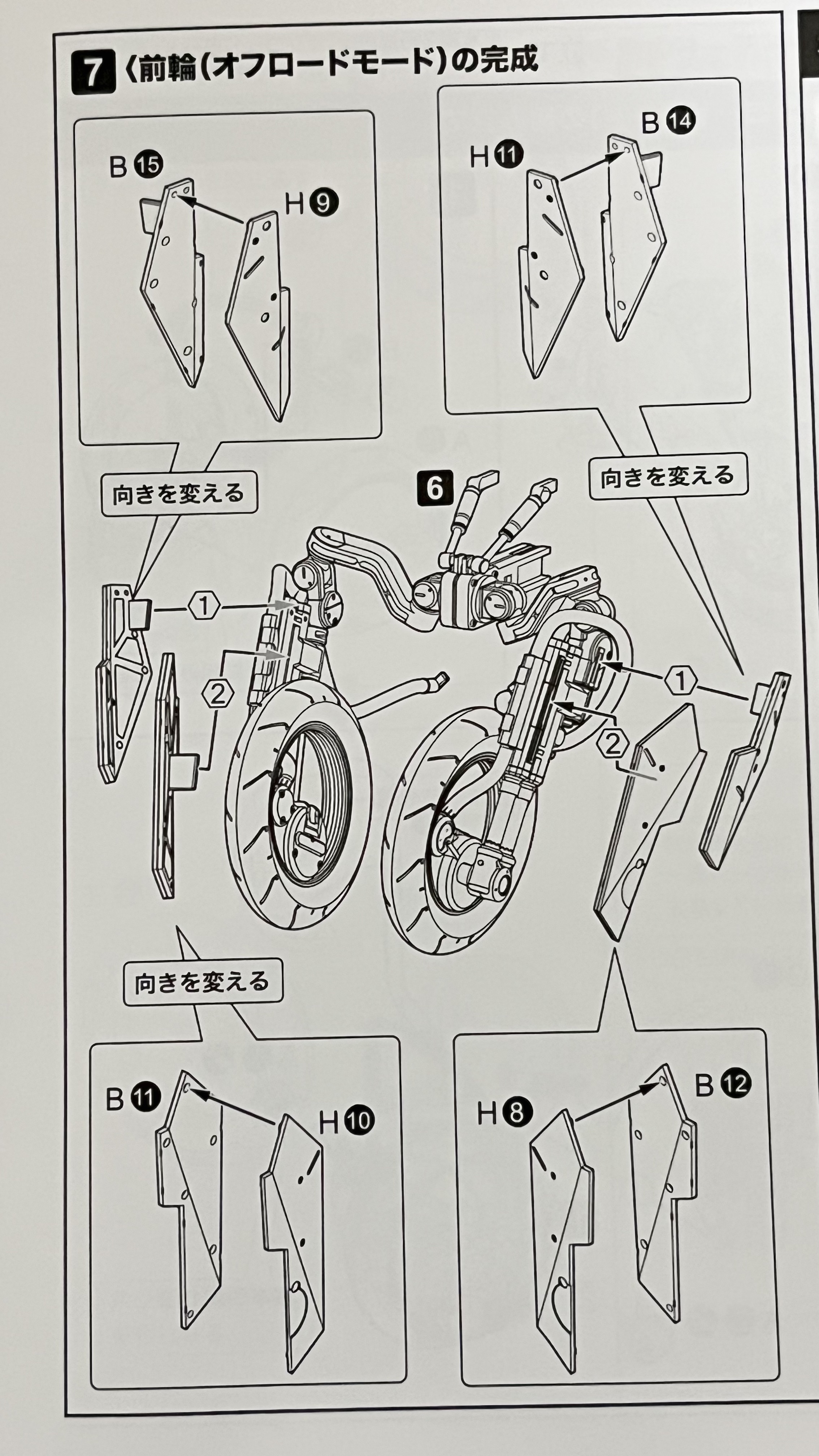 7 〈前輪(オフロードモード)の完成

B 15
H 9

H 11
B 14

向きを変える

6

向きを変える

1
2

1
2

向きを変える

B 11
H 10

H 8
B 12