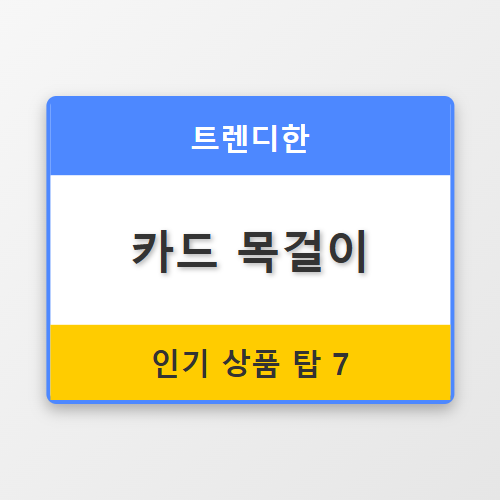 트렌디한

카드 목걸이

인기 상품 탑 7