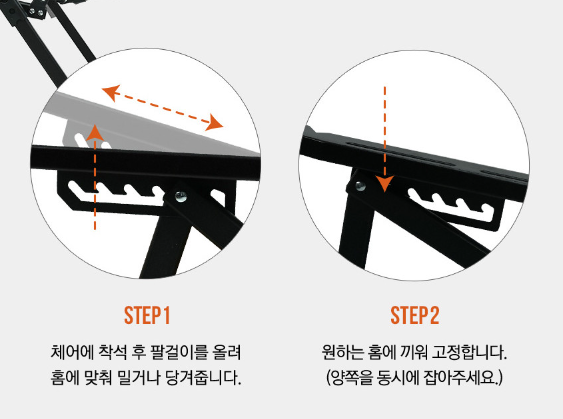 STEP 1

체어에 착석 후 팔걸이를 올려 홈에 맞춰 밀거나 당겨줍니다.

STEP 2

원하는 홈에 끼워 고정합니다. (양쪽을 동시에 잡아주세요.)