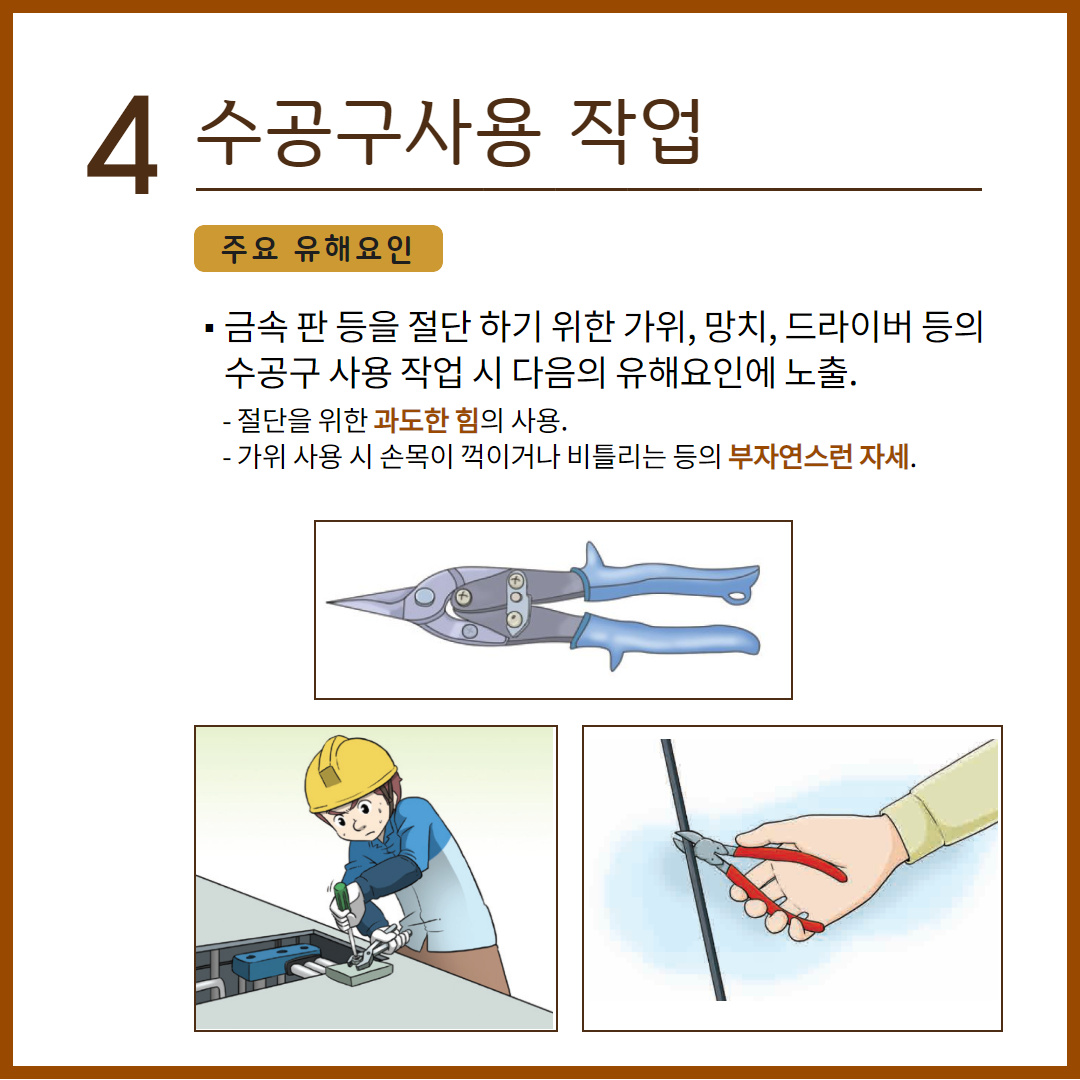 4 수공구사용 작업

주요 유해요인

▪ 금속 판 등을 절단 하기 위한 가위, 망치, 드라이버 등의 수공구 사용 작업 시 다음의 유해요인에 노출.

- 절단을 위한 과도한 힘의 사용.
- 가위 사용 시 손목이 꺽이거나 비틀리는 등의 부자연스런 자세.