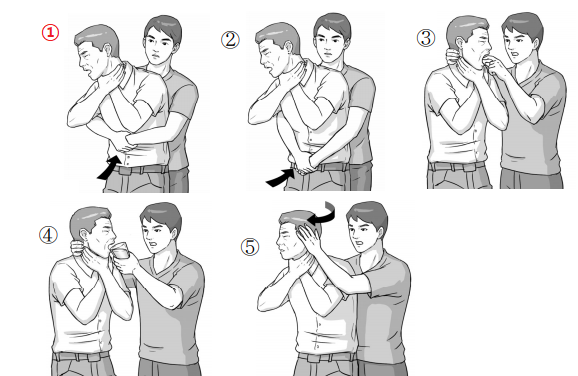 ①

②

③

④

⑤