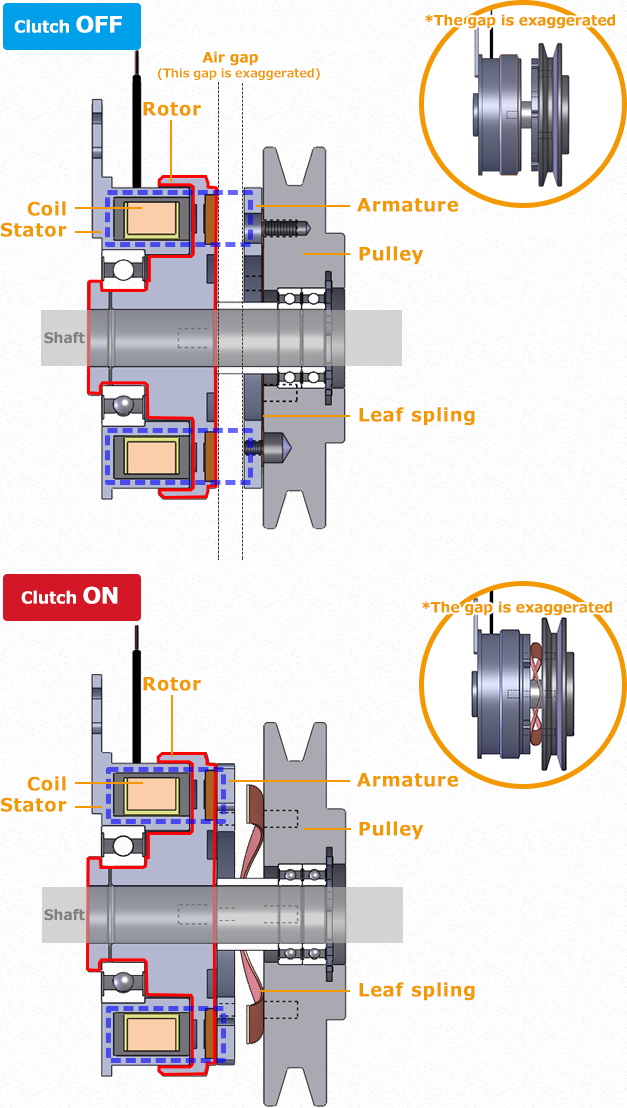 Clutch OFF

*The gap is exaggerated

Air gap
(This gap is exaggerated)

Rotor

Coil

Stator

Armature

Pulley

Shaft

Leaf spling

Clutch ON

*The gap is exaggerated

Rotor

Coil

Stator

Armature

Pulley

Shaft

Leaf spling