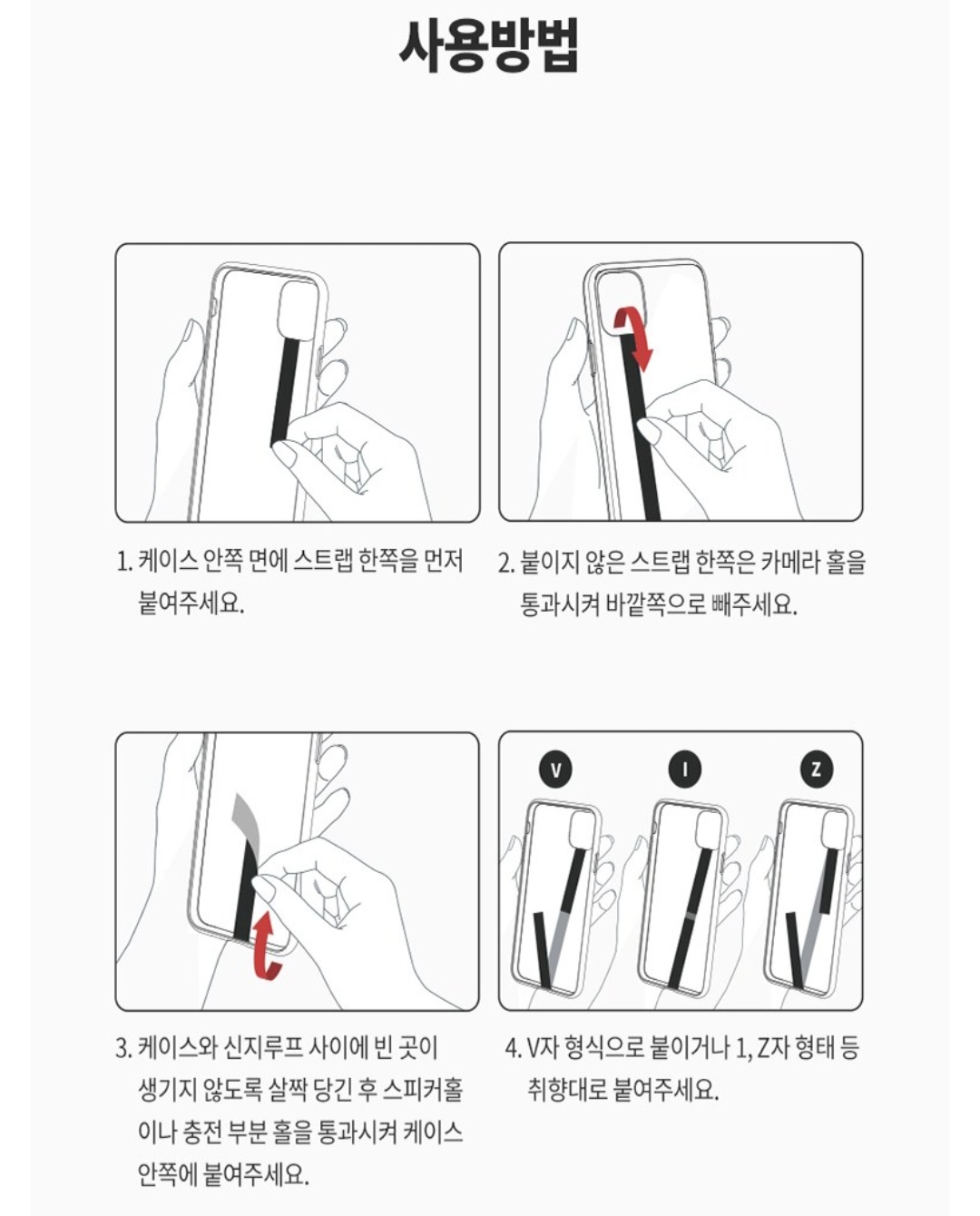 사용방법

1. 케이스 안쪽 면에 스트랩 한쪽을 먼저 붙여주세요.

2. 붙이지 않은 스트랩 한쪽은 카메라 홀을 통과시켜 바깥쪽으로 빼주세요.

V

I

Z

3. 케이스와 신지루프 사이에 빈 곳이 생기지 않도록 살짝 당긴 후 스피커홀이나 충전 부분 홀을 통과시켜 케이스 안쪽에 붙여주세요.

4. V자 형식으로 붙이거나 1, Z자 형태 등 취향대로 붙여주세요.