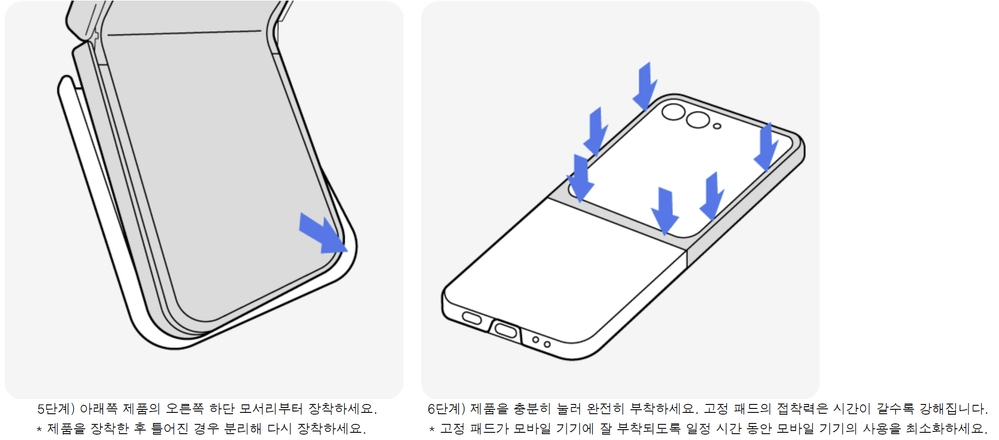 5단계) 아래쪽 제품의 오른쪽 하단 모서리부터 장착하세요.
* 제품을 장착한 후 틀어진 경우 분리해 다시 장착하세요.

6단계) 제품을 충분히 눌러 완전히 부착하세요. 고정 패드의 접착력은 시간이 갈수록 강해집니다.
* 고정 패드가 모바일 기기에 잘 부착되도록 일정 시간 동안 모바일 기기의 사용을 최소화하세요.